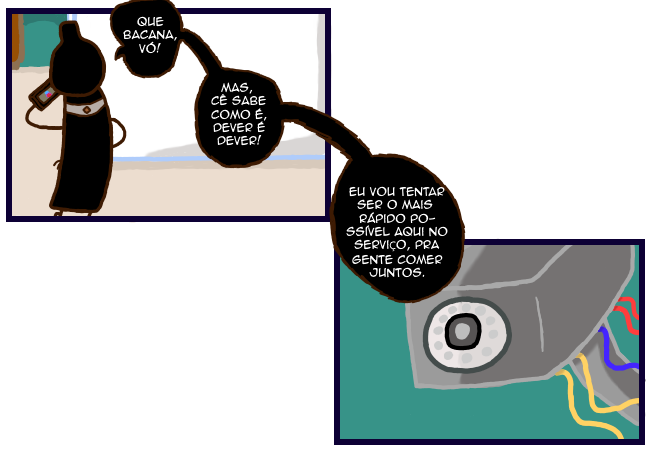 QUE BACANA, VÓ!

MAS, CÊ SABE COMO É, DEVER É DEVER!

EU VOU TENTAR SER O MAIS RÁPIDO POSSÍVEL AQUI NO SERVIÇO, PRA GENTE COMER JUNTOS.