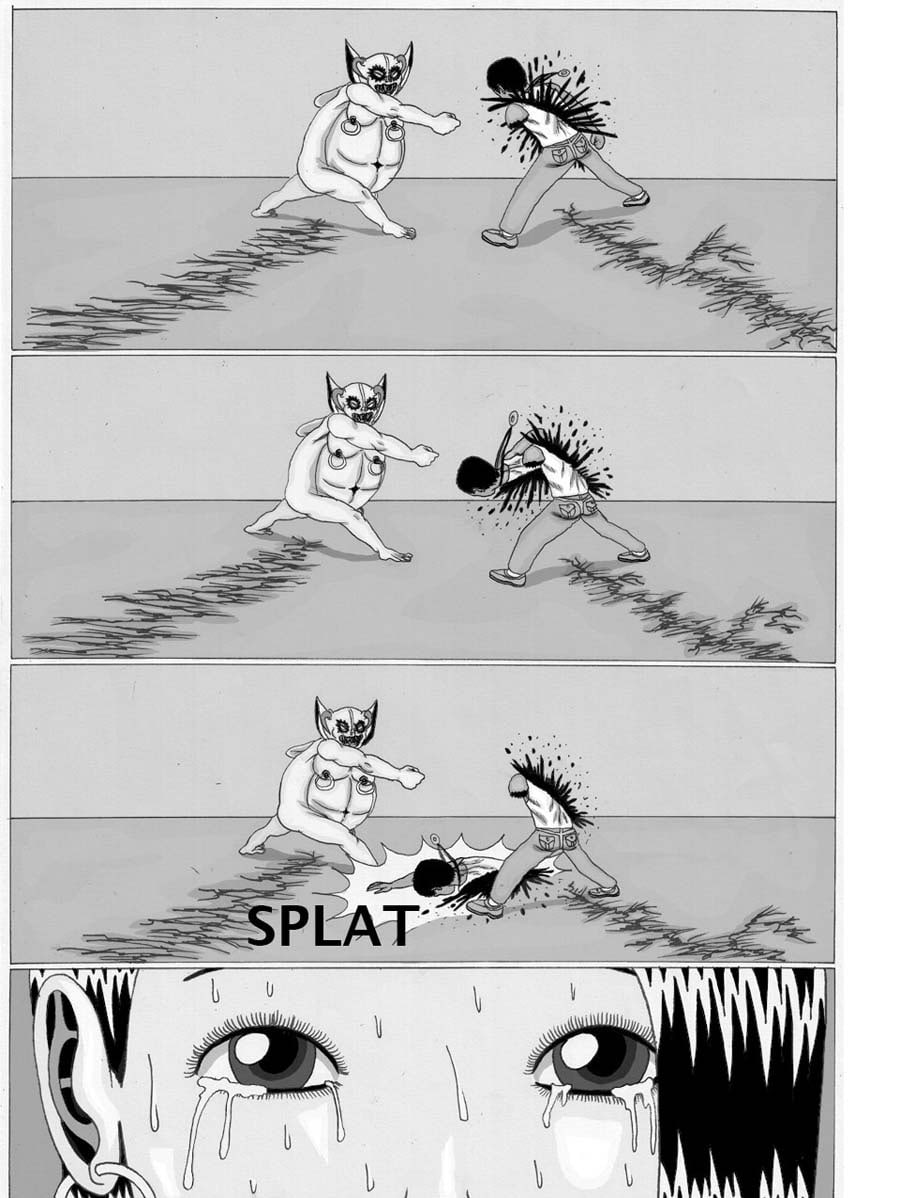 SPLAT