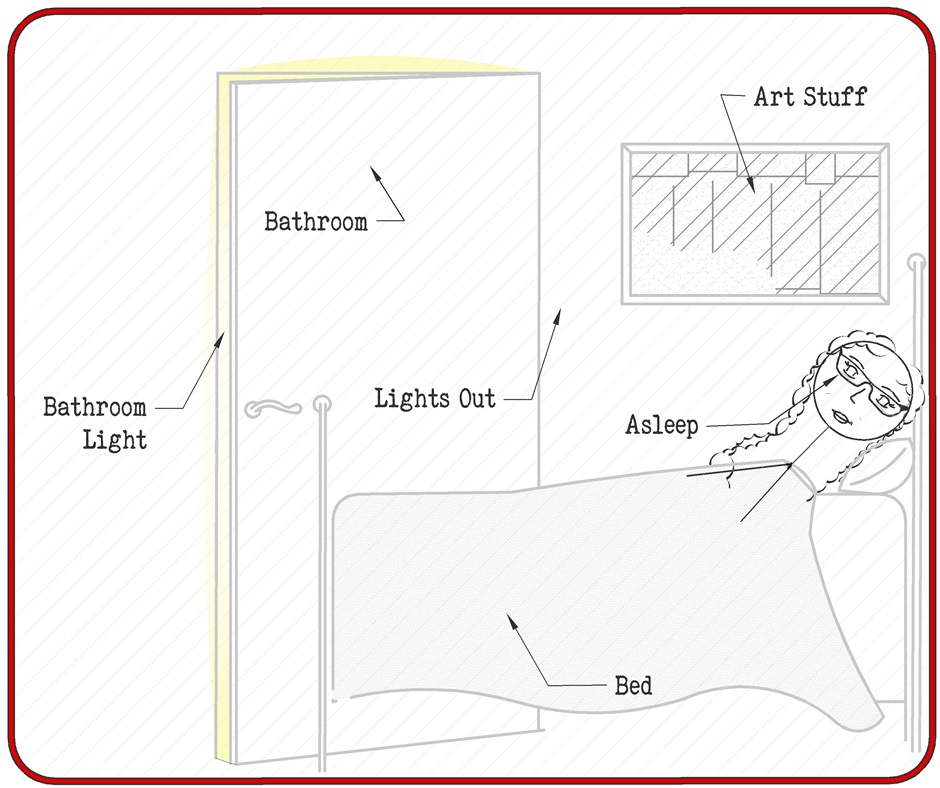 Art Stuff

Bathroom

Bathroom Light

Lights Out

Asleep

Bed