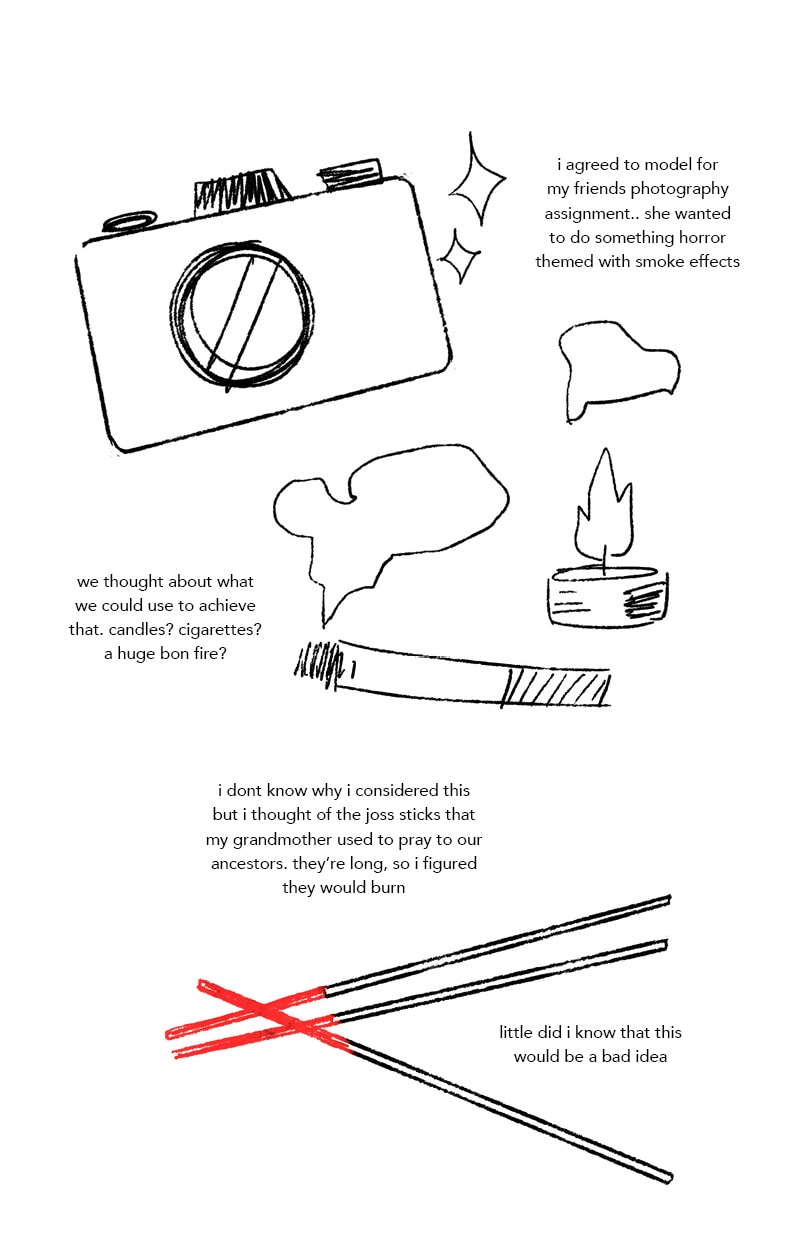 i agreed to model for my friends photography assignment.. she wanted to do something horror themed with smoke effects

we thought about what we could use to achieve that. candles? cigarettes? a huge bon fire?

i dont know why i considered this but i thought of the joss sticks that my grandmother used to pray to our ancestors. they're long, so i figured they would burn

little did i know that this would be a bad idea