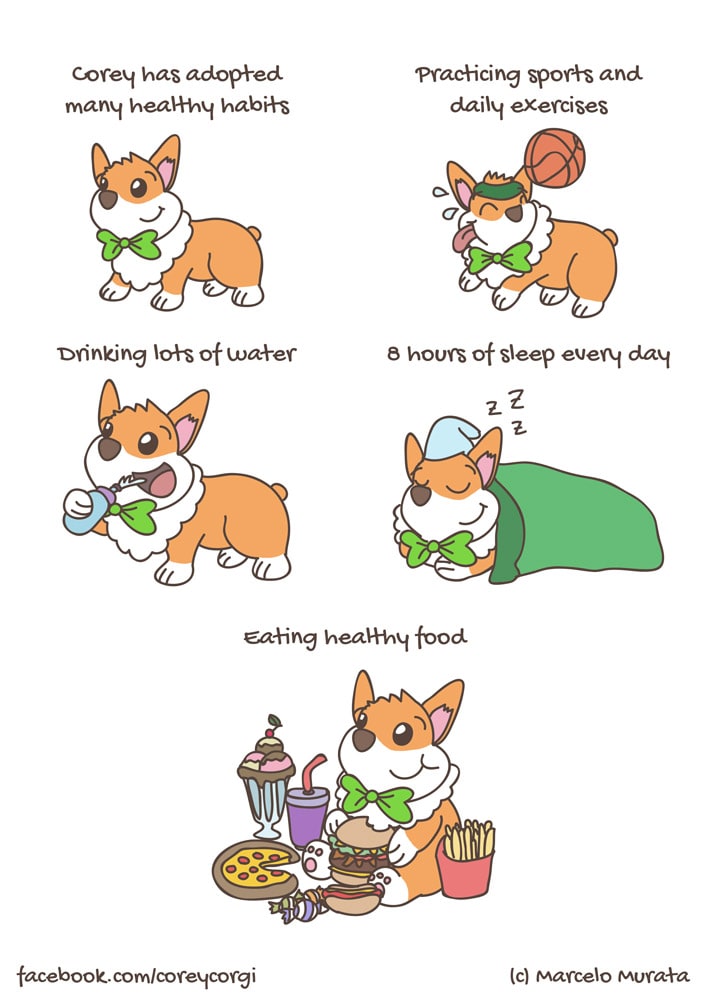 Corey has adopted many healthy habits

Practicing sports and daily exercises

Drinking lots of water

8 hours of sleep every day

z z z

Eating healthy food

facebook.com/coreycorgi

(c) Marcelo Murata