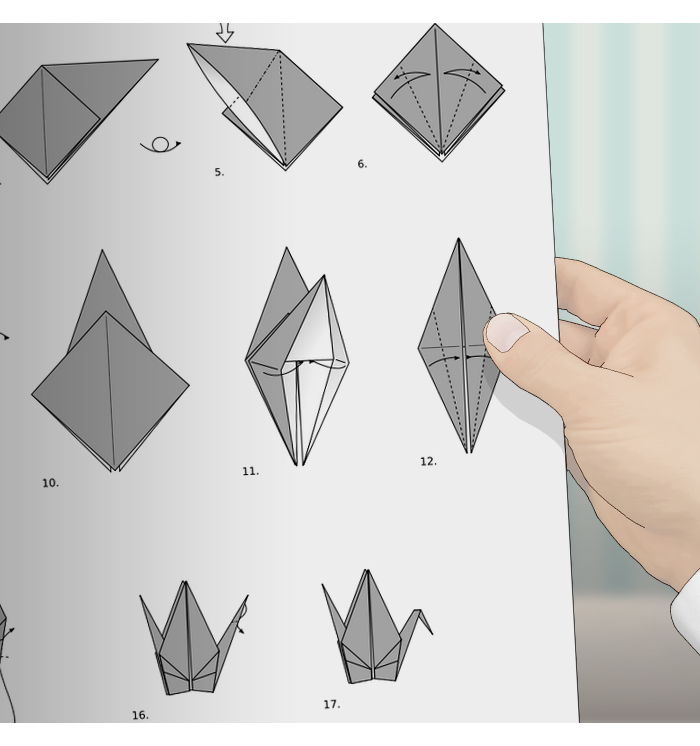 5.

6.

10.

11.

12.

16.

17.