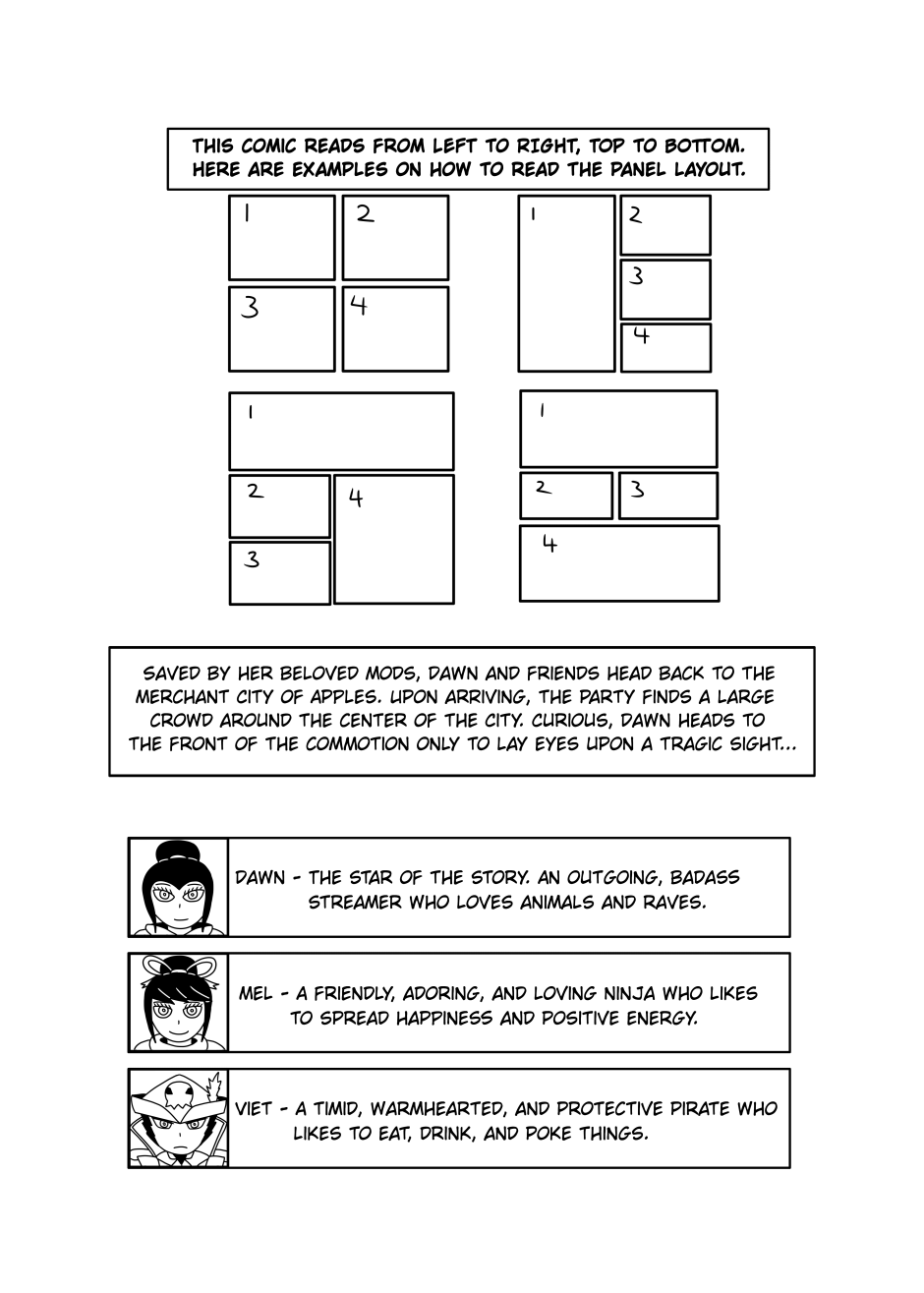 THIS COMIC READS FROM LEFT TO RIGHT, TOP TO BOTTOM. HERE ARE EXAMPLES ON HOW TO READ THE PANEL LAYOUT.

1 2 3 4

1 2 3 4

1 2 3 4

1 2 3 4

SAVED BY HER BELOVED MODS, DAWN AND FRIENDS HEAD BACK TO THE MERCHANT CITY OF APPLES. UPON ARRIVING, THE PARTY FINDS A LARGE CROWD AROUND THE CENTER OF THE CITY. CURIOUS, DAWN HEADS TO THE FRONT OF THE COMMOTION ONLY TO LAY EYES UPON A TRAGIC SIGHT...

DAWN - THE STAR OF THE STORY. AN OUTGOING, BADASS STREAMER WHO LOVES ANIMALS AND RAVES.

MEL - A FRIENDLY, ADORING, AND LOVING NINJA WHO LIKES TO SPREAD HAPPINESS AND POSITIVE ENERGY.

VIET - A TIMID, WARMHEARTED, AND PROTECTIVE PIRATE WHO LIKES TO EAT, DRINK, AND POKE THINGS.