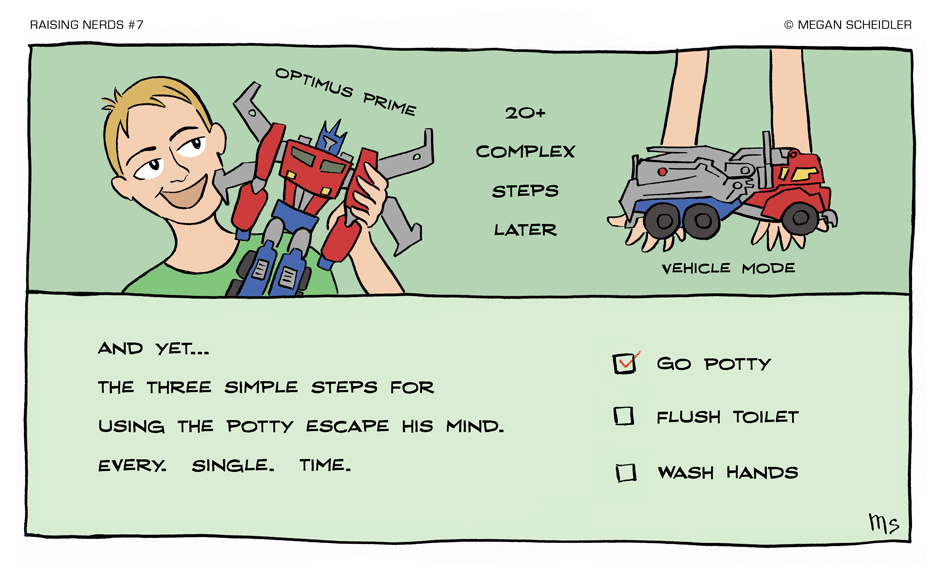 RAISING NERDS #7

© MEGAN SCHEIDLER

OPTIMUS PRIME

20+ COMPLEX STEPS LATER

VEHICLE MODE

AND YET...
THE THREE SIMPLE STEPS FOR USING THE POTTY ESCAPE HIS MIND.
EVERY. SINGLE. TIME.

☑ GO POTTY
☐ FLUSH TOILET
☐ WASH HANDS

MS