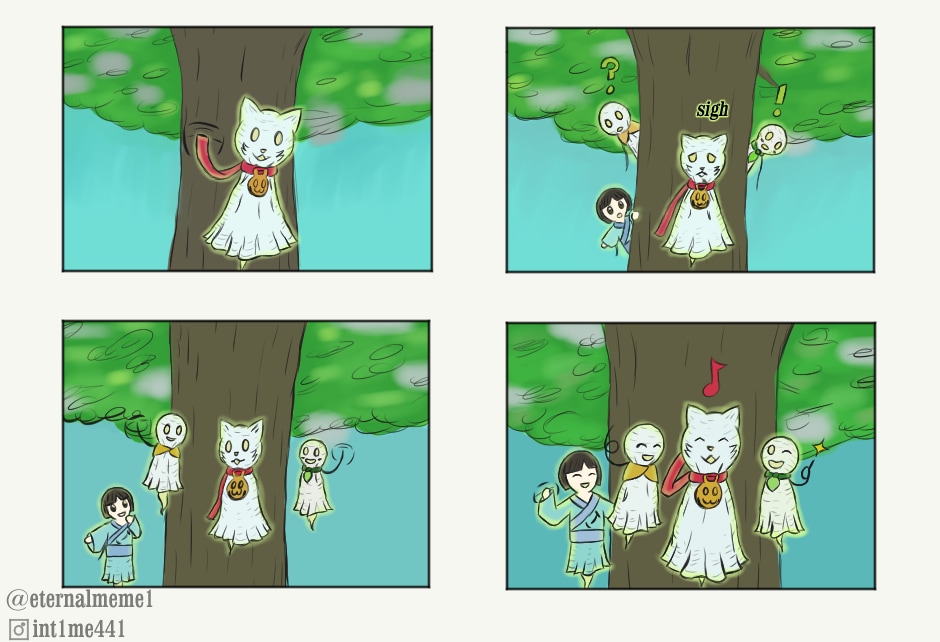 ?

sigh

!

@eternalmeme1
int1me441