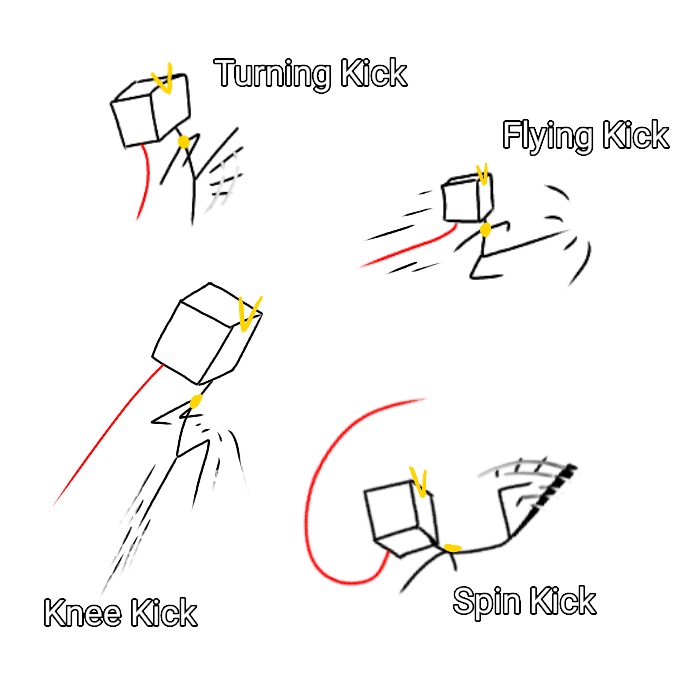 Turning Kick

Flying Kick

Knee Kick

Spin Kick