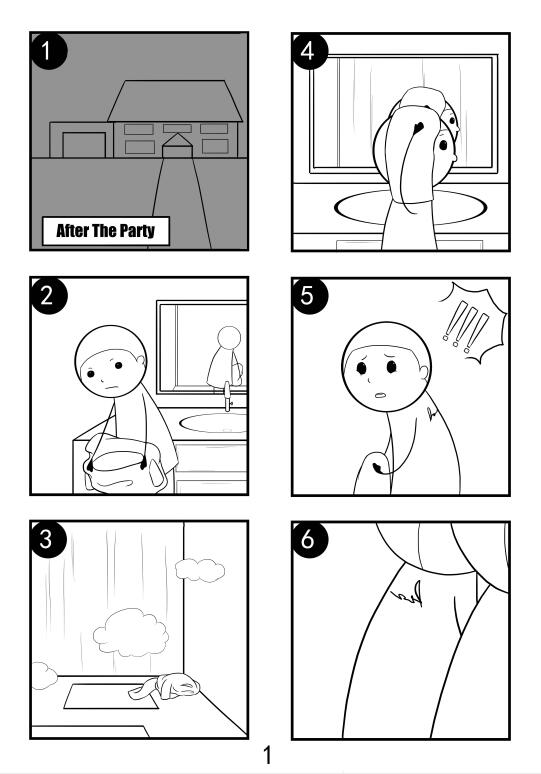 1

After The Party

2

3

4

5

!!!

6

1