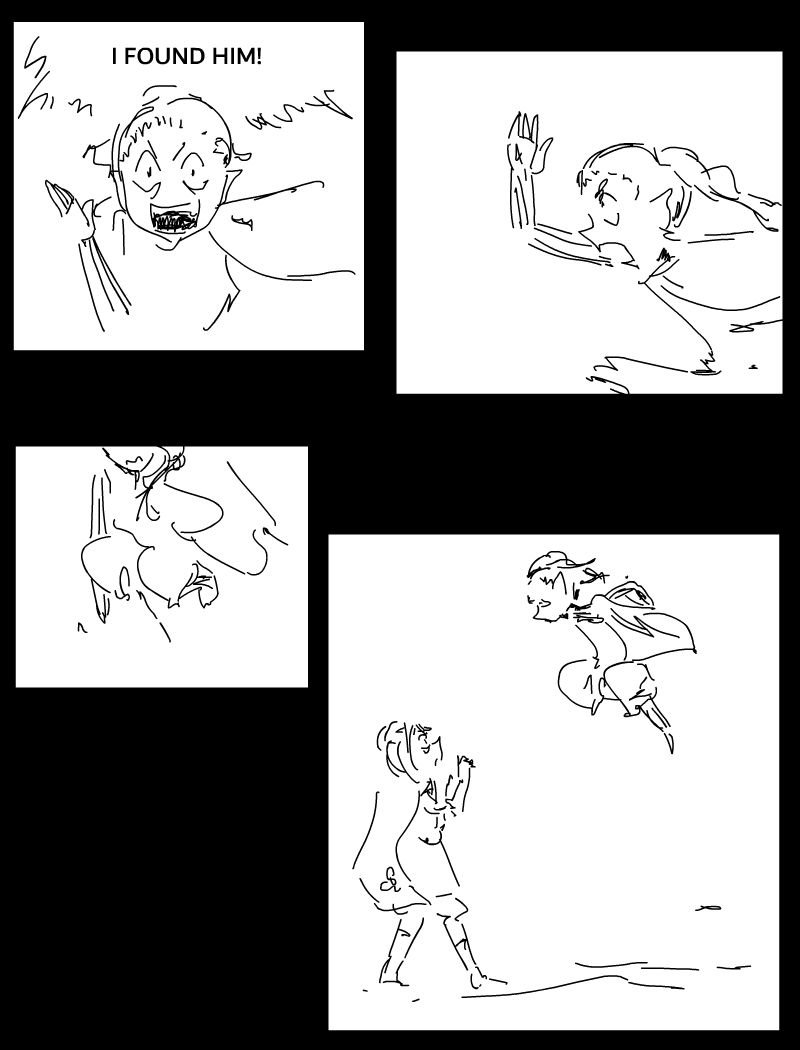 I FOUND HIM!