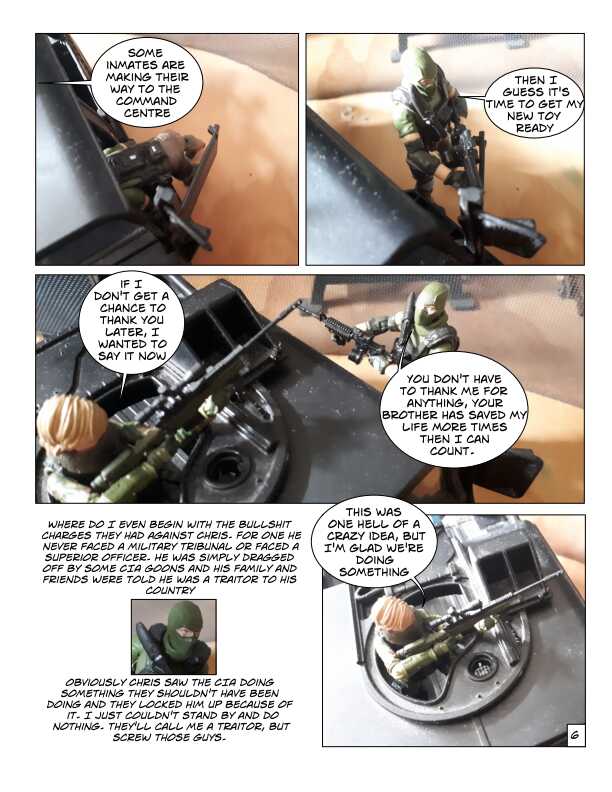 SOME INMATES ARE MAKING THEIR WAY TO THE COMMAND CENTRE

THEN I GUESS IT'S TIME TO GET MY NEW TOY READY

IF I DON'T GET A CHANCE TO THANK YOU LATER, I WANTED TO SAY IT NOW

YOU DON'T HAVE TO THANK ME FOR ANYTHING, YOUR BROTHER HAS SAVED MY LIFE MORE TIMES THEN I CAN COUNT.

WHERE DO I EVEN BEGIN WITH THE BULLSHIT CHARGES THEY HAD AGAINST CHRIS. FOR ONE HE NEVER FACED A MILITARY TRIBUNAL OR FACED A SUPERIOR OFFICER. HE WAS SIMPLY DRAGGED OFF BY SOME CIA GOONS AND HIS FAMILY AND FRIENDS WERE TOLD HE WAS A TRAITOR TO HIS COUNTRY

OBVIOUSLY CHRIS SAW THE CIA DOING SOMETHING THEY SHOULDN'T HAVE BEEN DOING AND THEY LOCKED HIM UP BECAUSE OF IT. I JUST COULDN'T STAND BY AND DO NOTHING. THEY'LL CALL ME A TRAITOR, BUT SCREW THOSE GUYS.

THIS WAS ONE HELL OF A CRAZY IDEA, BUT I'M GLAD WE'RE DOING SOMETHING

6