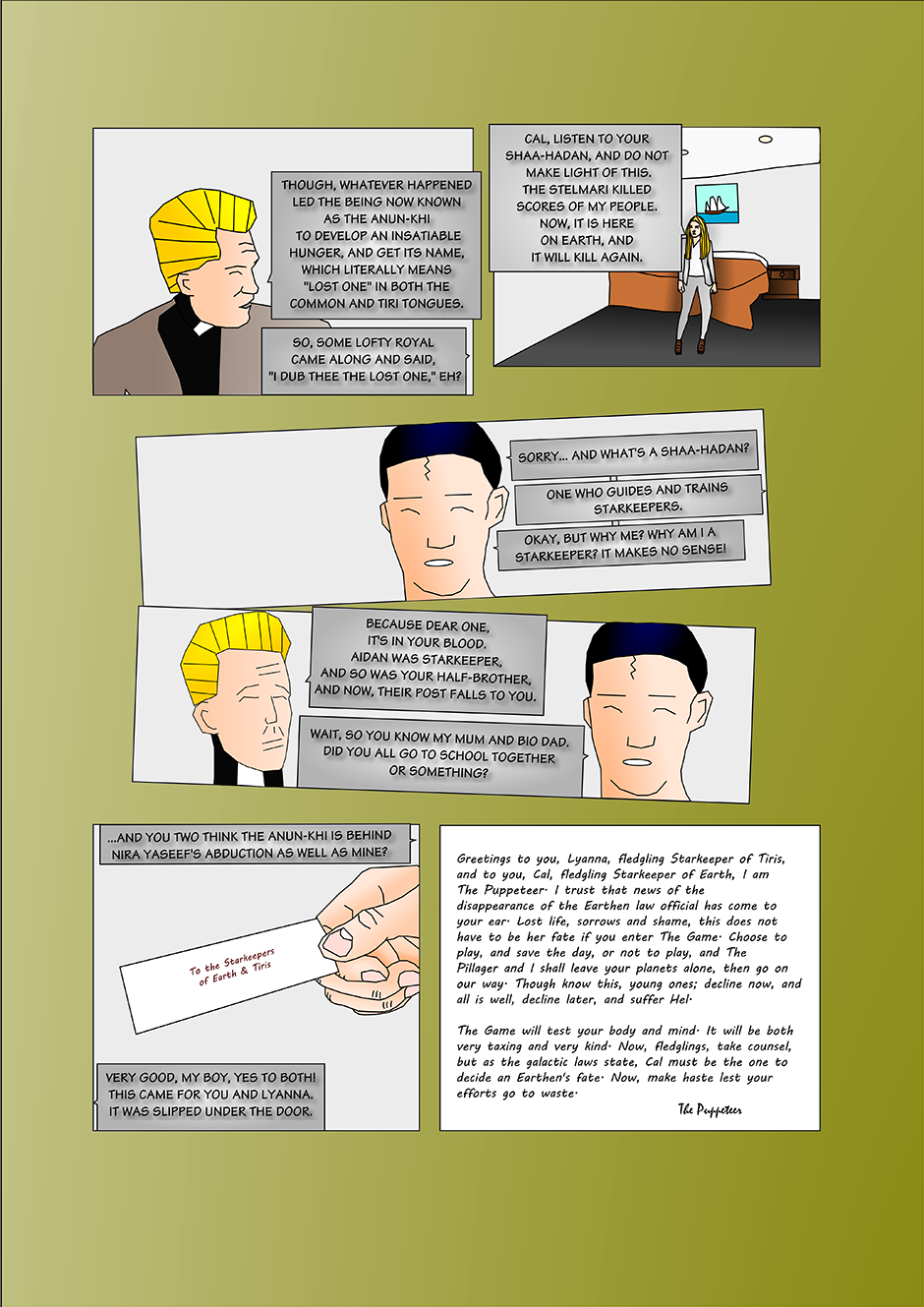 THOUGH, WHATEVER HAPPENED LED THE BEING NOW KNOWN AS THE ANUN-KHI TO DEVELOP AN INSATIABLE HUNGER, AND GET ITS NAME, WHICH LITERALLY MEANS "LOST ONE" IN BOTH THE COMMON AND TIRI TONGUES.

SO, SOME LOFTY ROYAL CAME ALONG AND SAID, "I DUB THEE THE LOST ONE," EH?

CAL, LISTEN TO YOUR SHAA-HADAN, AND DO NOT MAKE LIGHT OF THIS. THE STELMARI KILLED SCORES OF MY PEOPLE. NOW, IT IS HERE ON EARTH, AND IT WILL KILL AGAIN.

SORRY... AND WHAT'S A SHAA-HADAN?

ONE WHO GUIDES AND TRAINS STARKEEPERS.

OKAY, BUT WHY ME? WHY AM I A STARKEEPER? IT MAKES NO SENSE!

BECAUSE DEAR ONE, IT'S IN YOUR BLOOD. AIDAN WAS STARKEEPER, AND SO WAS YOUR HALF-BROTHER, AND NOW, THEIR POST FALLS TO YOU.

WAIT, SO YOU KNOW MY MUM AND BIO DAD. DID YOU ALL GO TO SCHOOL TOGETHER OR SOMETHING?

...AND YOU TWO THINK THE ANUN-KHI IS BEHIND NIRA YASEEF'S ABDUCTION AS WELL AS MINE?

To the Starkeepers of Earth & Tiris

VERY GOOD, MY BOY, YES TO BOTH! THIS CAME FOR YOU AND LYANNA. IT WAS SLIPPED UNDER THE DOOR.

Greetings to you, Lyanna, fledgling Starkeeper of Tiris, and to you, Cal, fledgling Starkeeper of Earth, I am The Puppeteer. I trust that news of the disappearance of the Earthen law official has come to your ear. Lost life, sorrows and shame, this does not have to be her fate if you enter The Game. Choose to play, and save the day, or not to play, and The Pillager and I shall leave your planets alone, then go on our way. Though know this, young ones; decline now, and all is well, decline later, and suffer Hel.

The Game will test your body and mind. It will be both very taxing and very kind. Now, fledglings, take counsel, but as the galactic laws state, Cal must be the one to decide an Earthen's fate. Now, make haste lest your efforts go to waste.

The Puppeteer