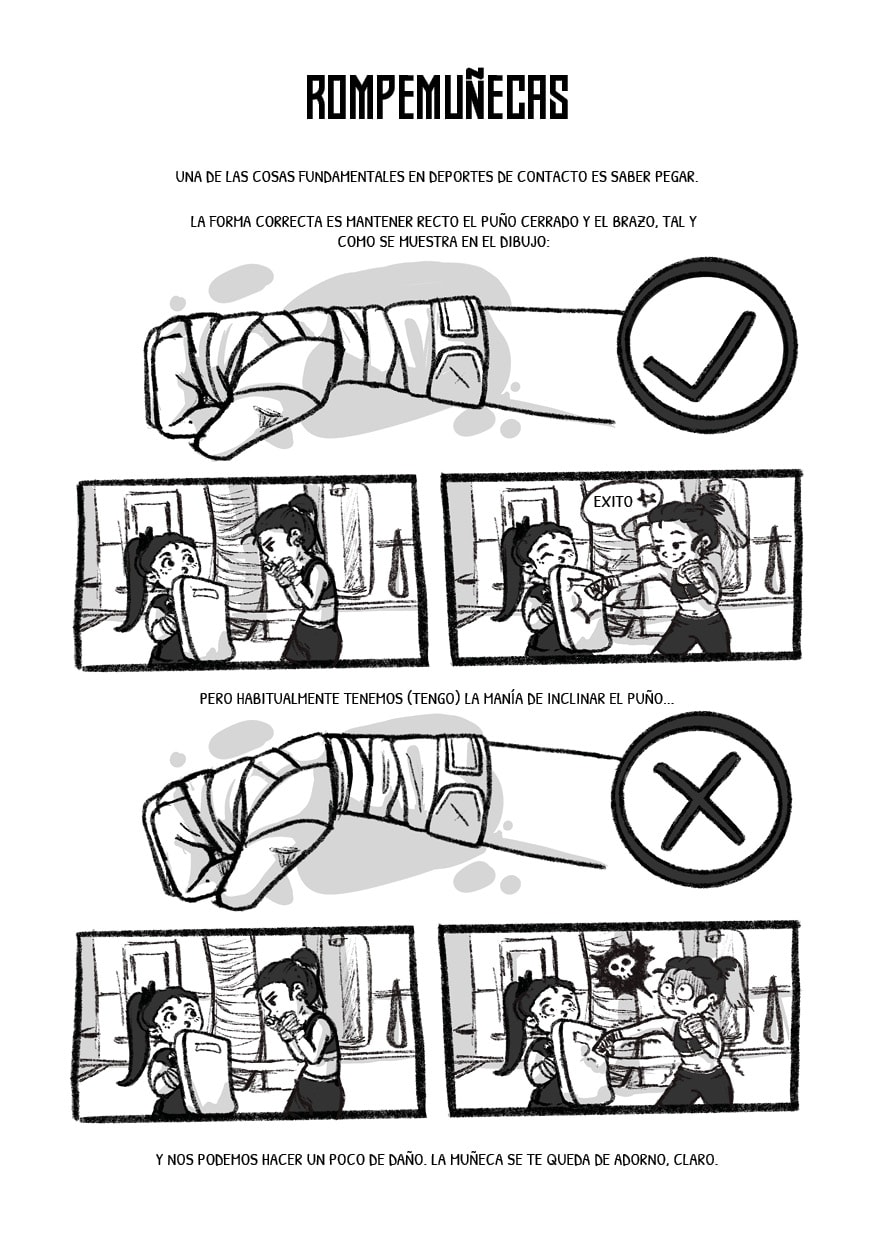 ROMPEMUÑECAS

UNA DE LAS COSAS FUNDAMENTALES EN DEPORTES DE CONTACTO ES SABER PEGAR.

LA FORMA CORRECTA ES MANTENER RECTO EL PUÑO CERRADO Y EL BRAZO, TAL Y COMO SE MUESTRA EN EL DIBUJO:

EXITO

PERO HABITUALMENTE TENEMOS (TENGO) LA MANÍA DE INCLINAR EL PUÑO...

Y NOS PODEMOS HACER UN POCO DE DAÑO. LA MUÑECA SE TE QUEDA DE ADORNO, CLARO.