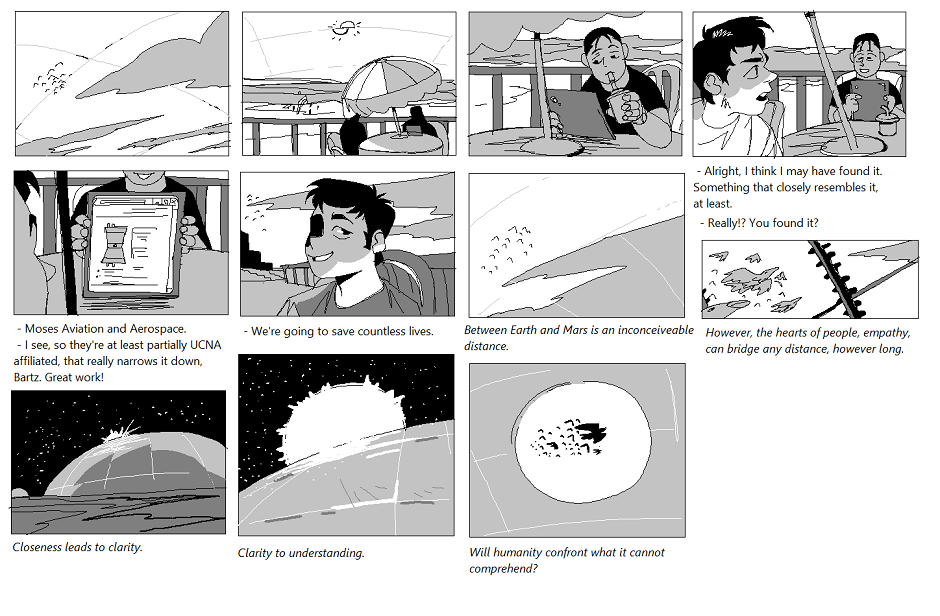 - Alright, I think I may have found it. Something that closely resembles it, at least.

- Really!? You found it?

- Moses Aviation and Aerospace.

- I see, so they're at least partially UCNA affiliated, that really narrows it down, Bartz. Great work!

- We're going to save countless lives.

Between Earth and Mars is an inconceiveable distance.

However, the hearts of people, empathy, can bridge any distance, however long.

Closeness leads to clarity.

Clarity to understanding.

Will humanity confront what it cannot comprehend?