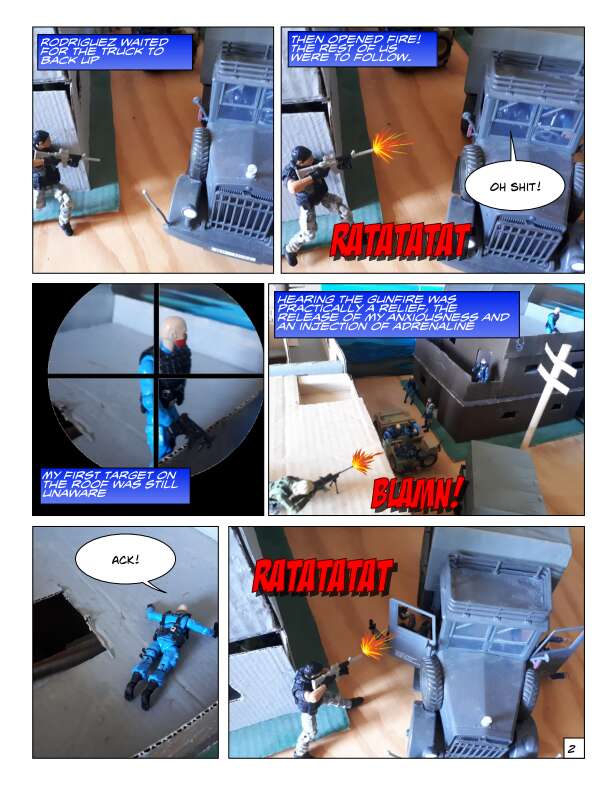 RODRIGUEZ WAITED FOR THE TRUCK TO BACK UP

THEN OPENED FIRE! THE REST OF US WERE TO FOLLOW.

OH SHIT!

RATATATAT

MY FIRST TARGET ON THE ROOF WAS STILL UNAWARE

HEARING THE GUNFIRE WAS PRACTICALLY A RELIEF, THE RELEASE OF MY ANXIOUSNESS AND AN INJECTION OF ADRENALINE

BLAMN!

ACK!

RATATATAT

2