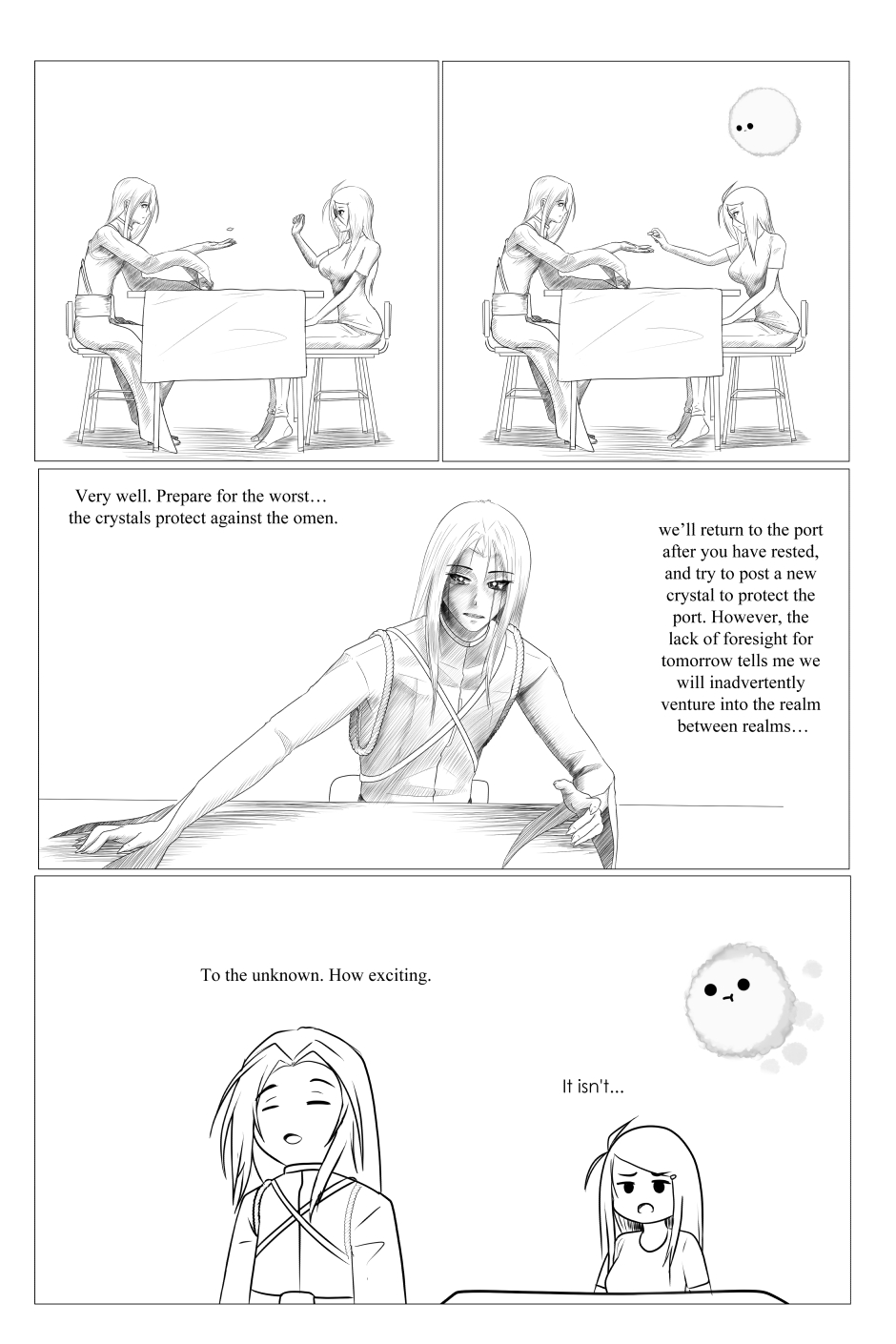 Very well. Prepare for the worst… the crystals protect against the omen.

we'll return to the port after you have rested, and try to post a new crystal to protect the port. However, the lack of foresight for tomorrow tells me we will inadvertently venture into the realm between realms…

To the unknown. How exciting.

It isn't...