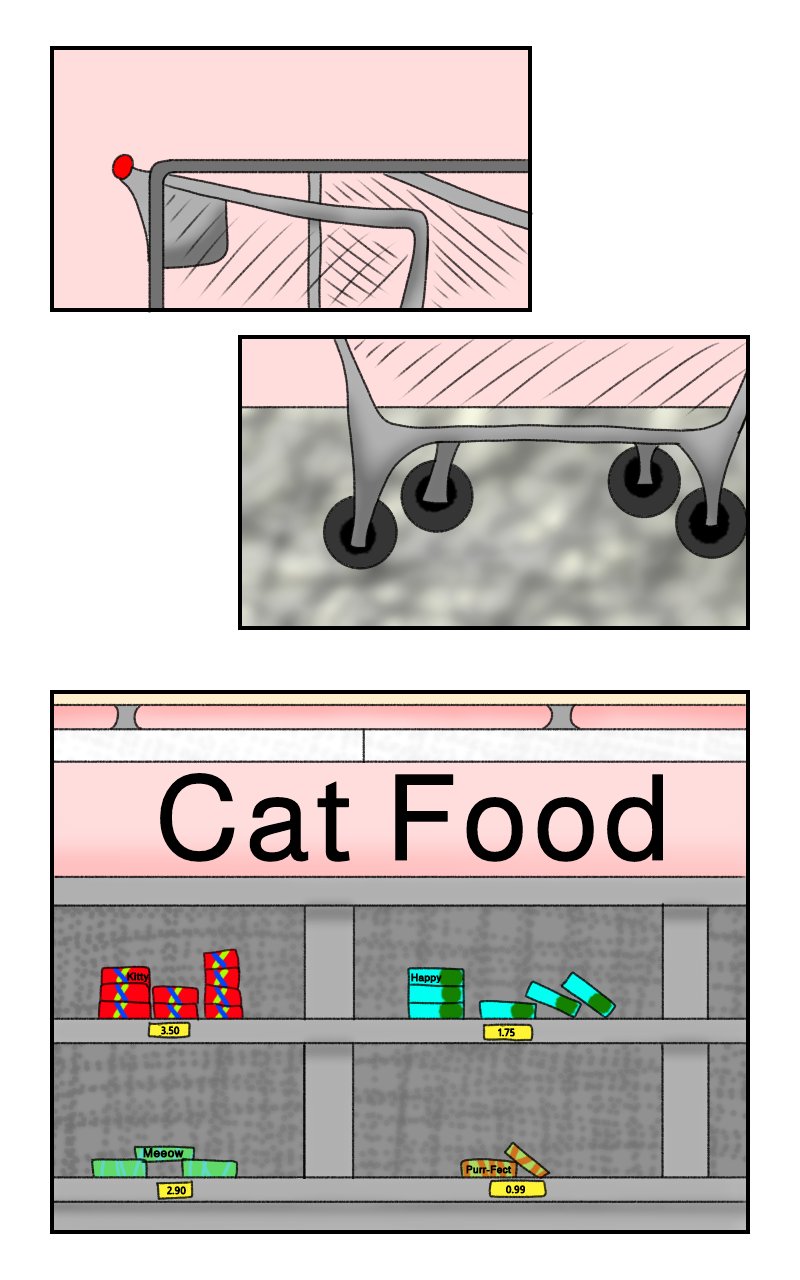 Cat Food

Kitty
3.50

Happy
1.75

Meeow
2.90

Purr-Fect
0.99