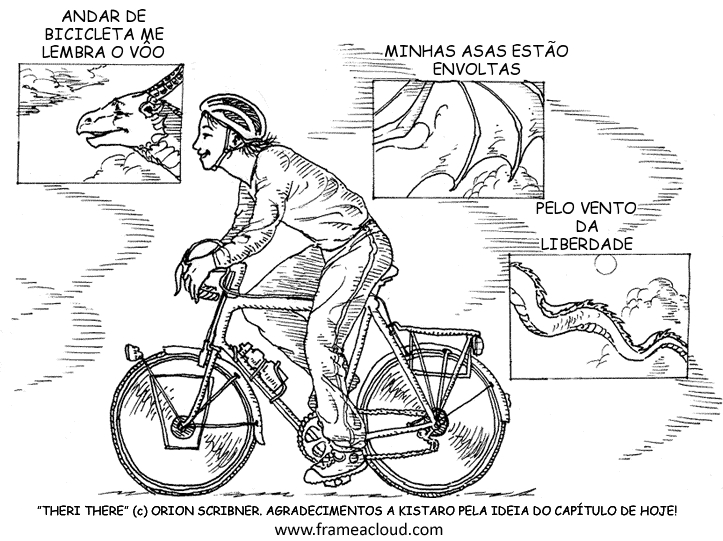 ANDAR DE BICICLETA ME LEMBRA O VÔO

MINHAS ASAS ESTÃO ENVOLTAS

PELO VENTO DA LIBERDADE

"THERI THERE" (c) ORION SCRIBNER. AGRADECIMENTOS A KISTARO PELA IDEIA DO CAPÍTULO DE HOJE!
www.frameacloud.com