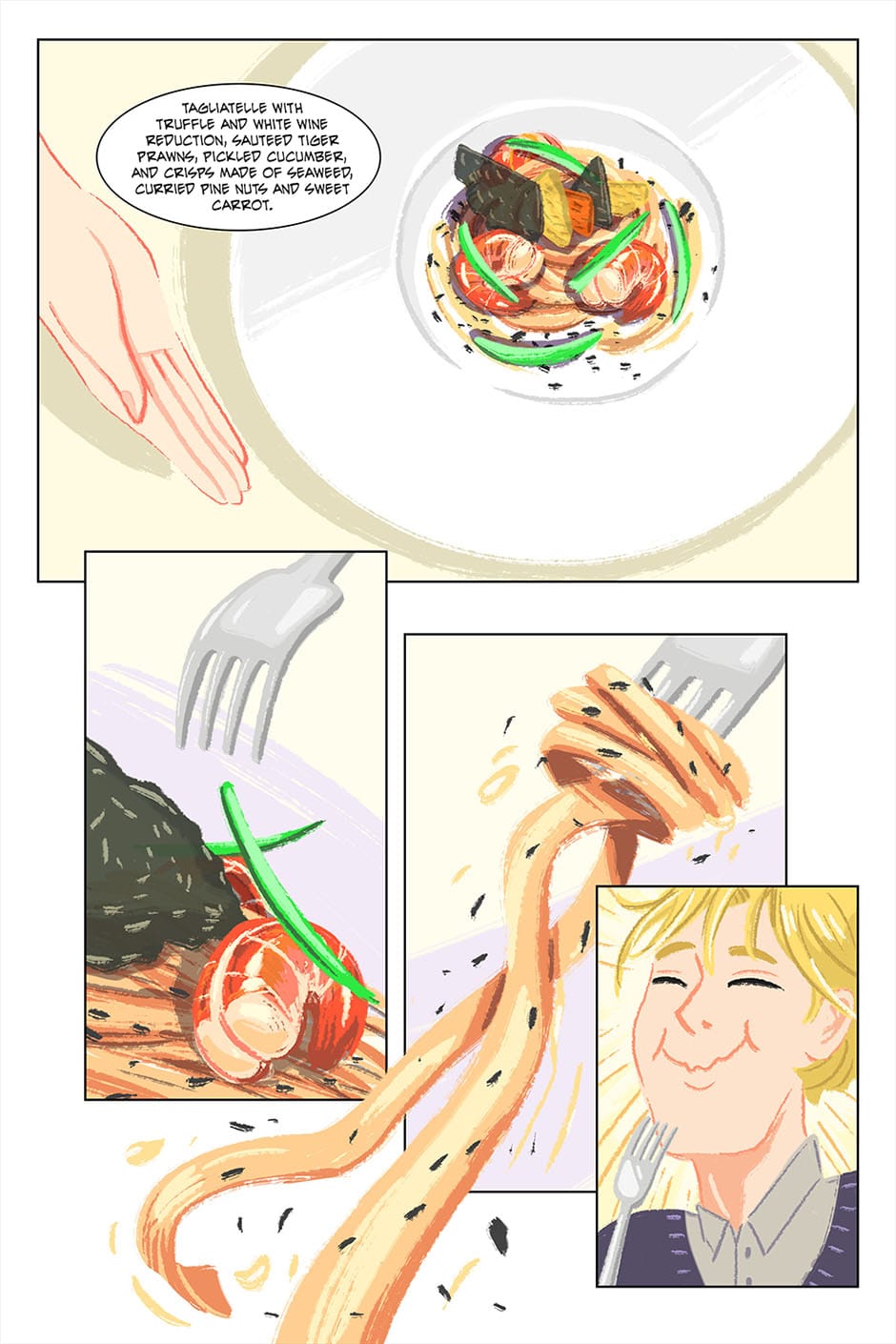 TAGLIATELLE WITH TRUFFLE AND WHITE WINE REDUCTION, SAUTEED TIGER PRAWNS, PICKLED CUCUMBER, AND CRISPS MADE OF SEAWEED, CURRIED PINE NUTS AND SWEET CARROT.