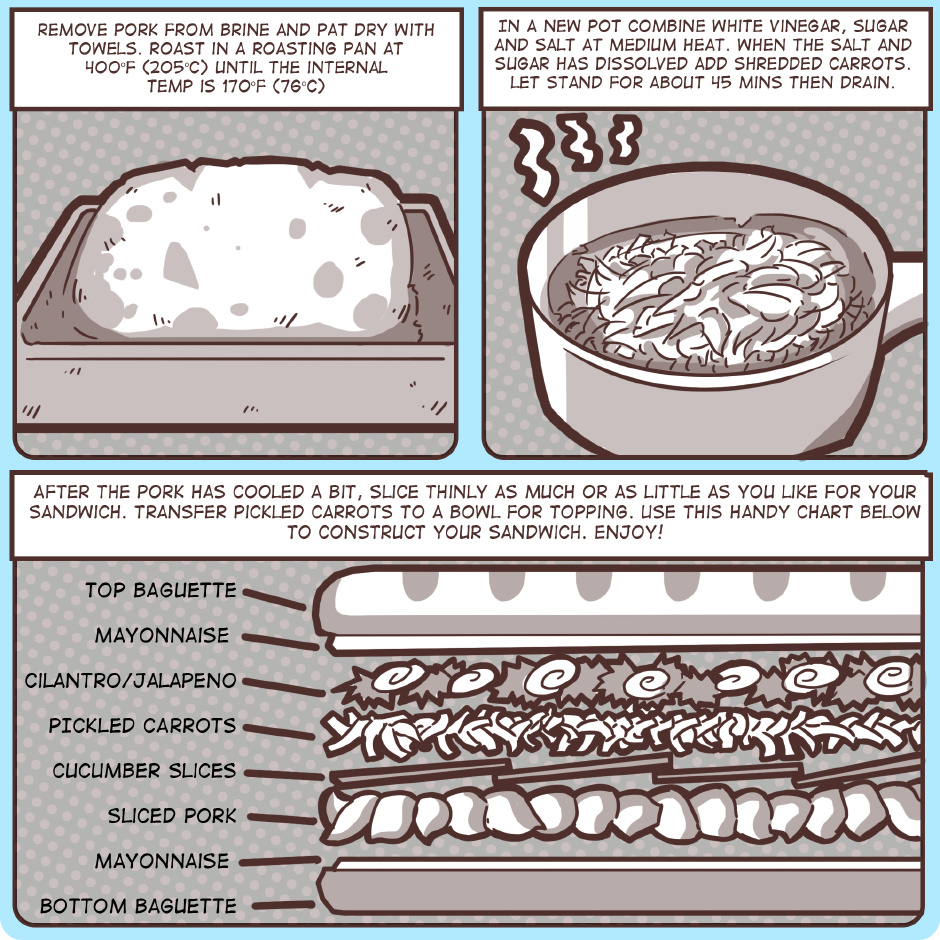 REMOVE PORK FROM BRINE AND PAT DRY WITH TOWELS. ROAST IN A ROASTING PAN AT 400°F (205°C) UNTIL THE INTERNAL TEMP IS 170°F (76°C)

IN A NEW POT COMBINE WHITE VINEGAR, SUGAR AND SALT AT MEDIUM HEAT. WHEN THE SALT AND SUGAR HAS DISSOLVED ADD SHREDDED CARROTS. LET STAND FOR ABOUT 45 MINS THEN DRAIN.

AFTER THE PORK HAS COOLED A BIT, SLICE THINLY AS MUCH OR AS LITTLE AS YOU LIKE FOR YOUR SANDWICH. TRANSFER PICKLED CARROTS TO A BOWL FOR TOPPING. USE THIS HANDY CHART BELOW TO CONSTRUCT YOUR SANDWICH. ENJOY!

TOP BAGUETTE
MAYONNAISE
CILANTRO/JALAPENO
PICKLED CARROTS
CUCUMBER SLICES
SLICED PORK
MAYONNAISE
BOTTOM BAGUETTE