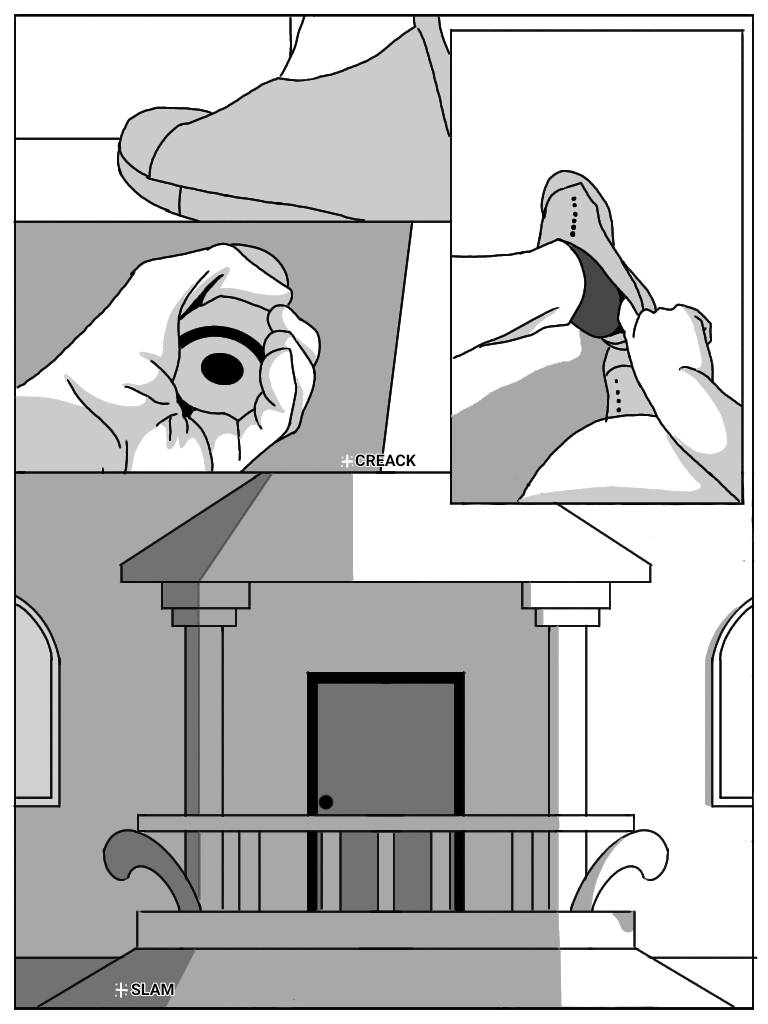 CREACK

SLAM