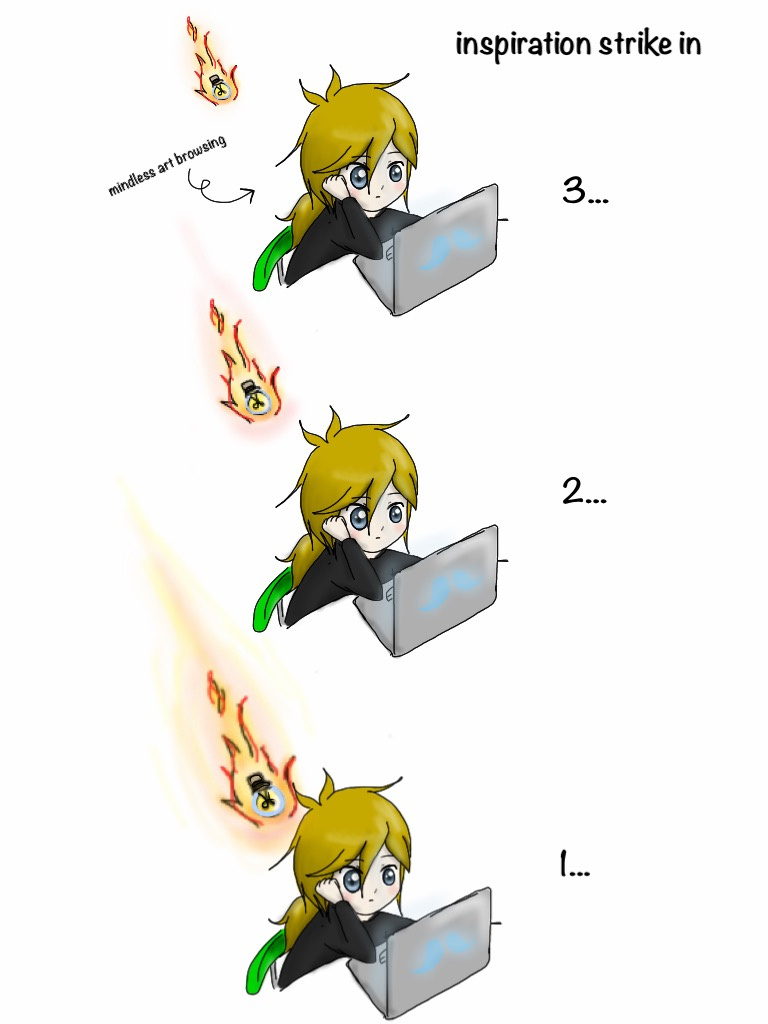 inspiration strike in

mindless art browsing

3...

2...

1...