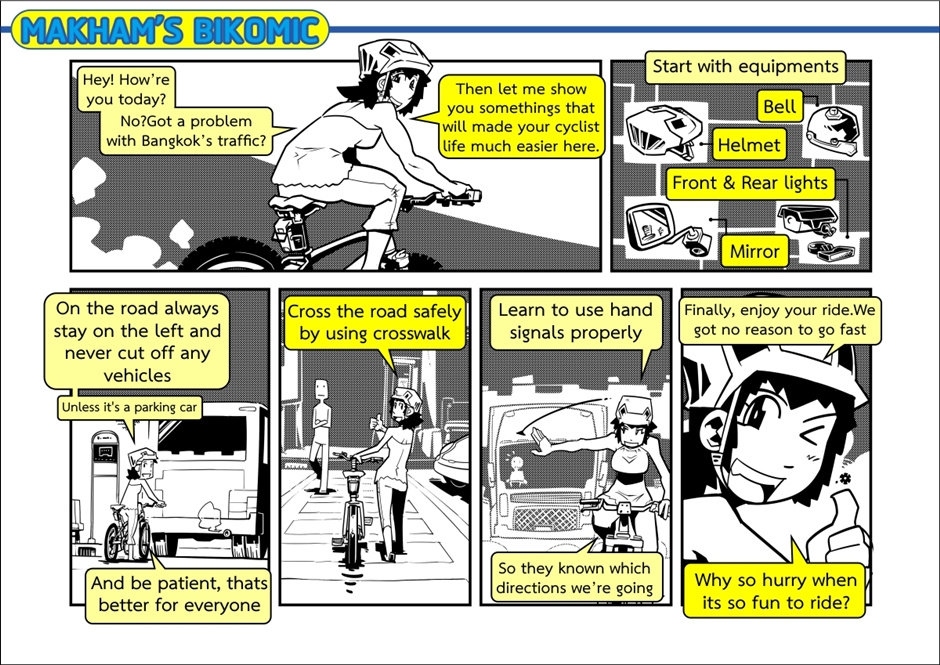 MAKHAM'S BIKOMIC

Hey! How're you today?

No?Got a problem with Bangkok's traffic?

Then let me show you somethings that will made your cyclist life much easier here.

Start with equipments

Bell

Helmet

Front & Rear lights

Mirror

On the road always stay on the left and never cut off any vehicles

Unless it's a parking car

And be patient, thats better for everyone

Cross the road safely by using crosswalk

Learn to use hand signals properly

So they known which directions we're going

Finally, enjoy your ride.We got no reason to go fast

Why so hurry when its so fun to ride?