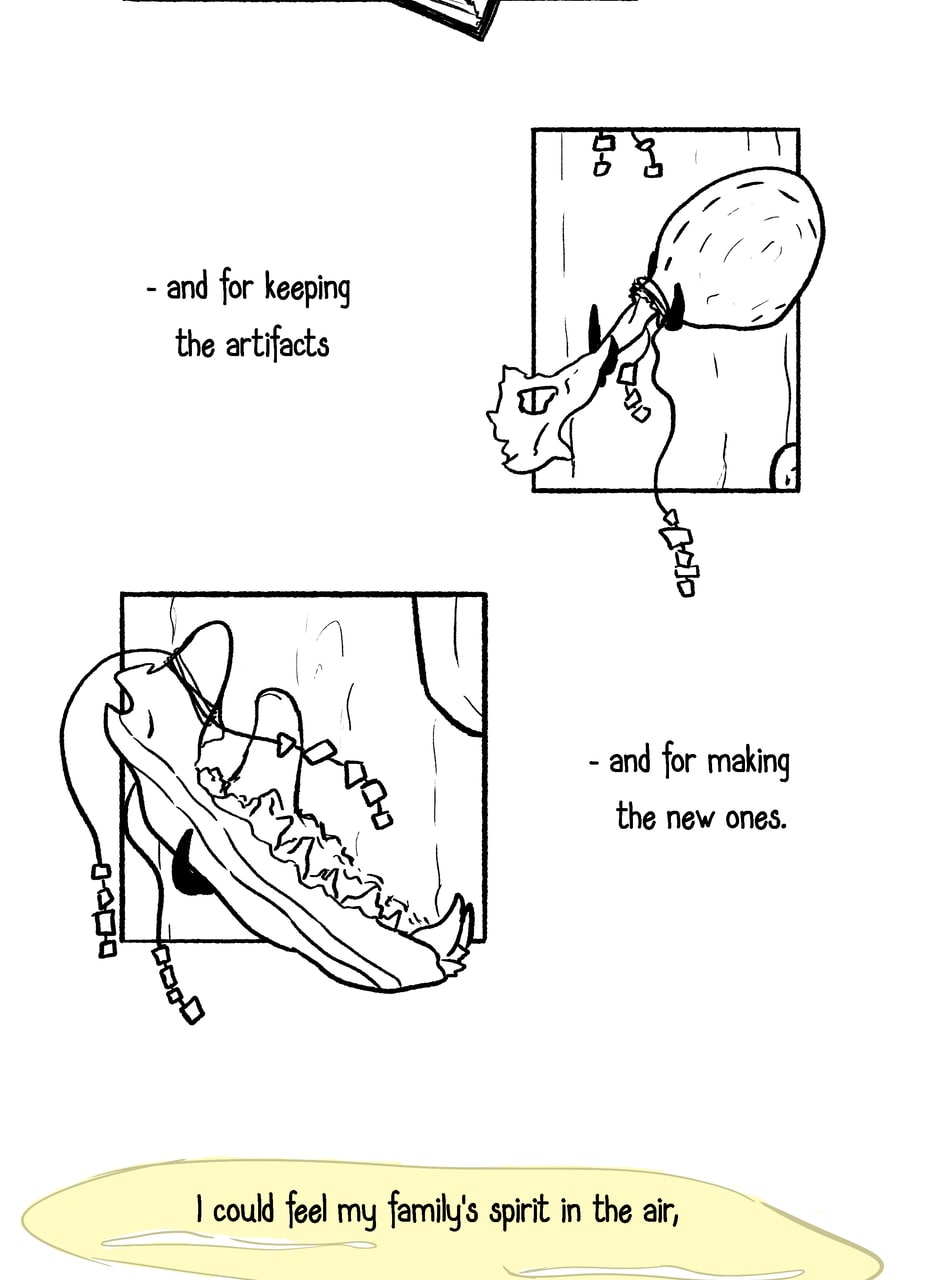 - and for keeping the artifacts

- and for making the new ones.

I could feel my family's spirit in the air,