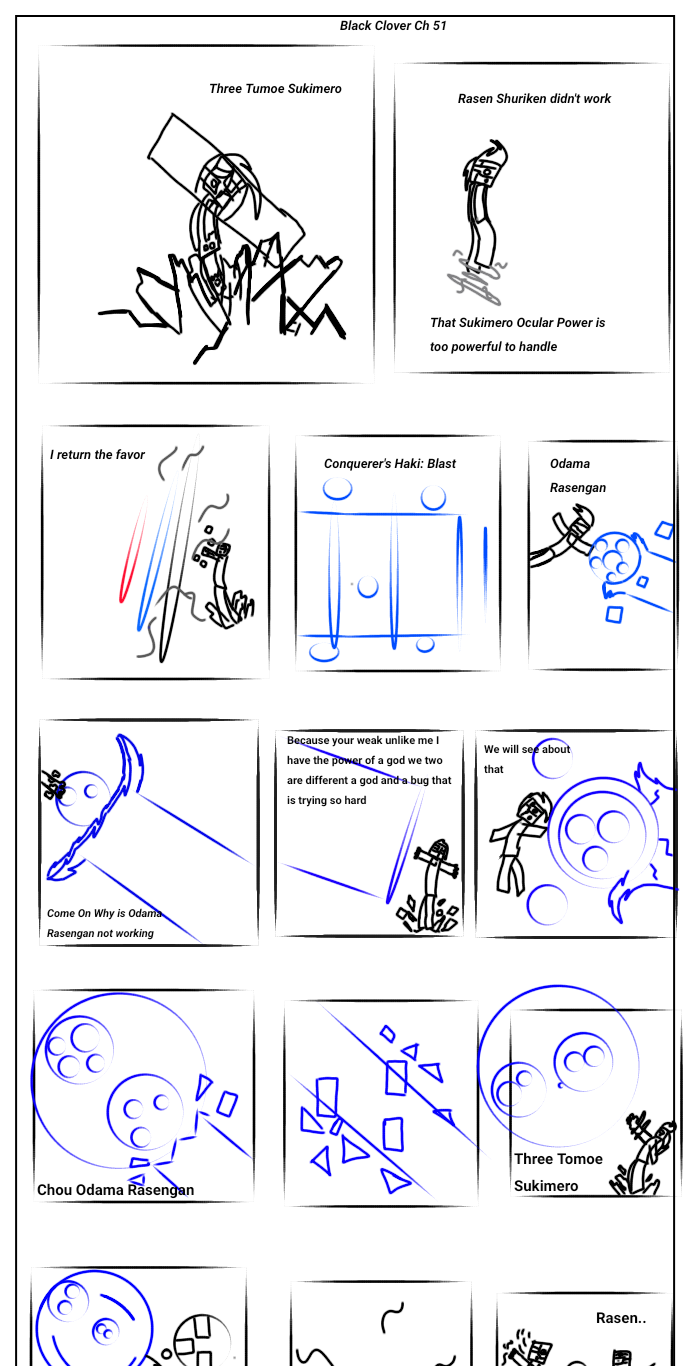 Black Clover Ch 51

Three Tumoe Sukimero

Rasen Shuriken didn't work

That Sukimero Ocular Power is too powerful to handle

I return the favor

Conquerer's Haki: Blast

Odama Rasengan

Come On Why is Odama Rasengan not working

Because your weak unlike me I have the power of a god we two are different a god and a bug that is trying so hard

We will see about that

Chou Odama Rasengan

Three Tomoe Sukimero

Rasen..