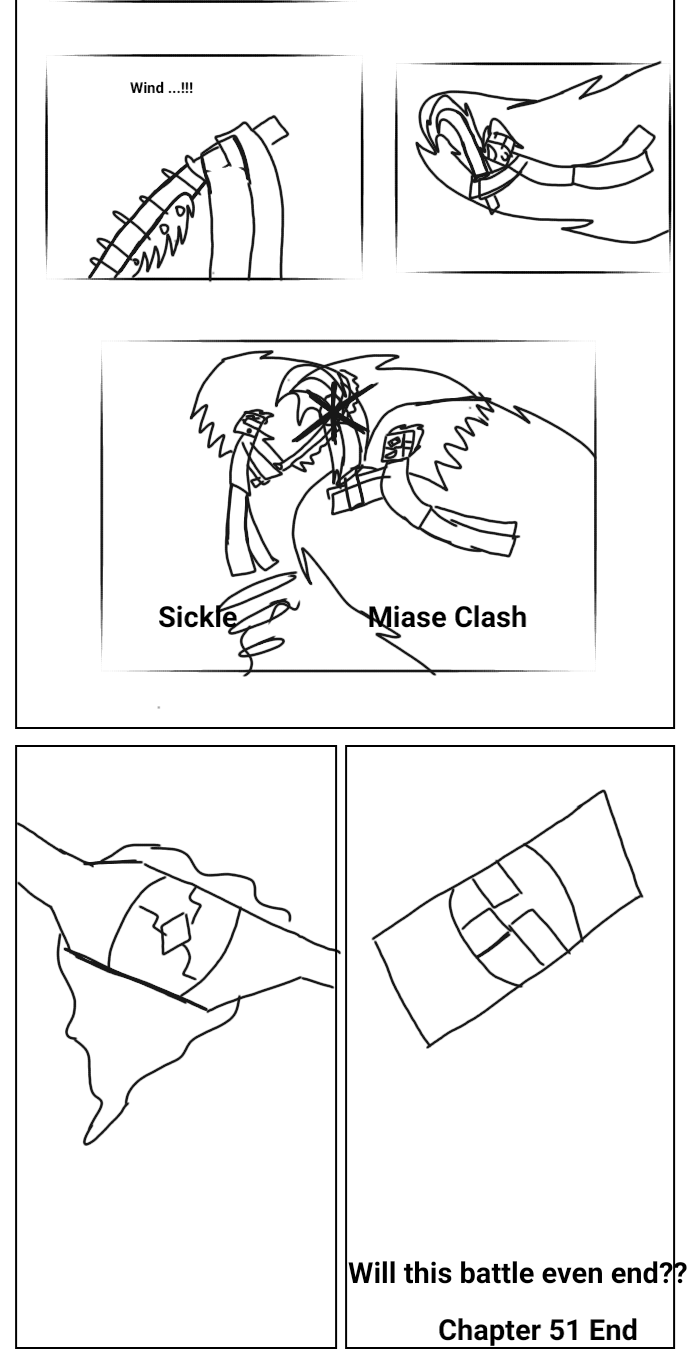 Wind ...!!!

Sickle Miase Clash

Will this battle even end??

Chapter 51 End