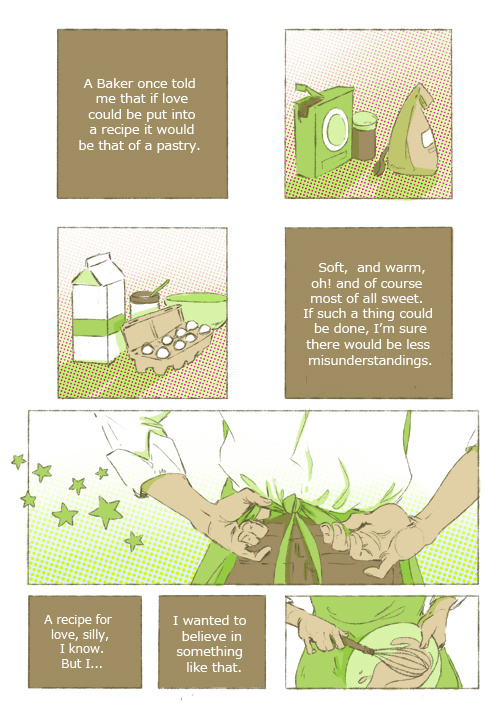 A Baker once told me that if love could be put into a recipe it would be that of a pastry.

Soft, and warm, oh! and of course most of all sweet. If such a thing could be done, I'm sure there would be less misunderstandings.

A recipe for love, silly, I know. But I...

I wanted to believe in something like that.