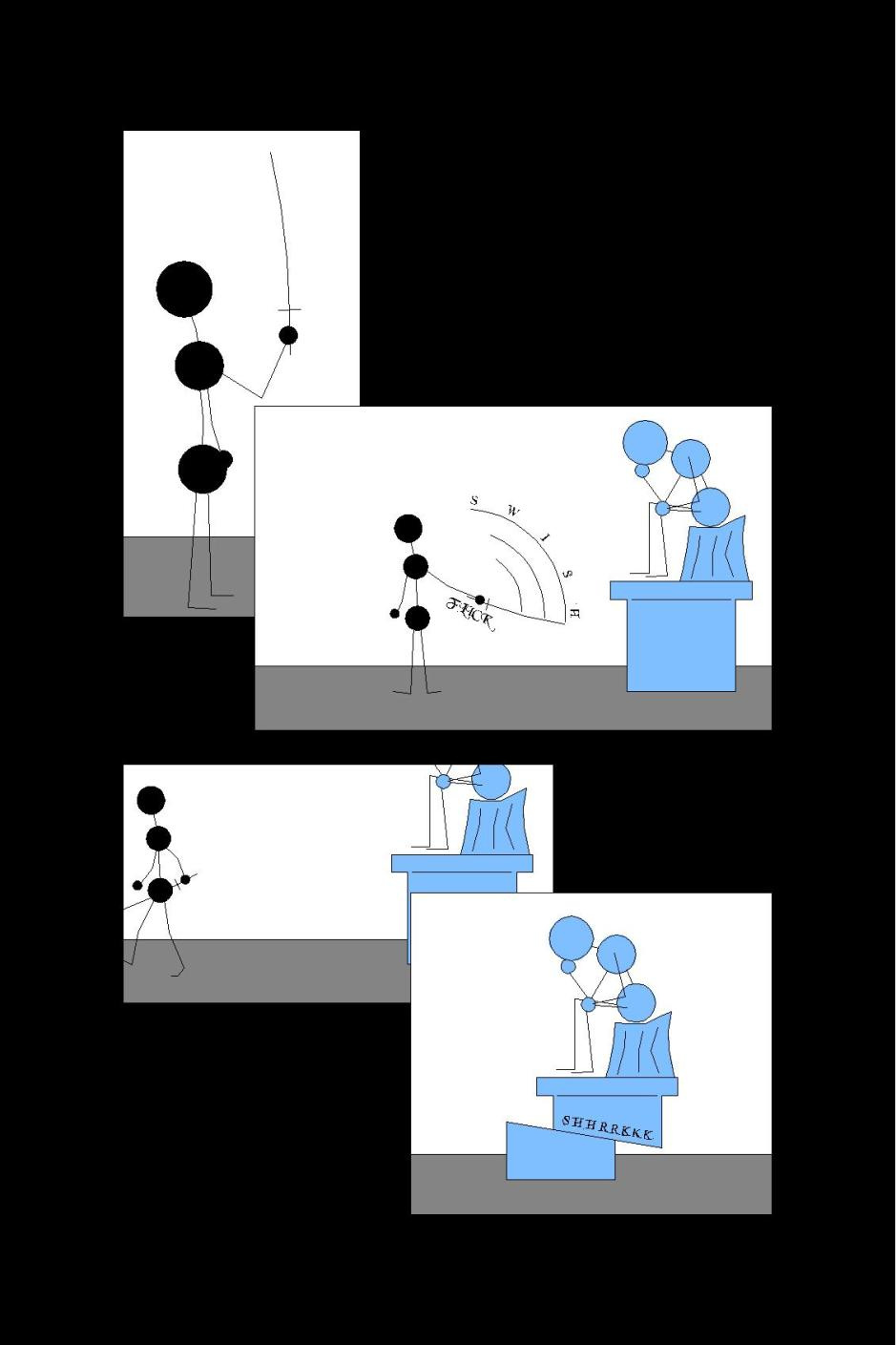 S W I S H

FUCK

SHHRRKKK