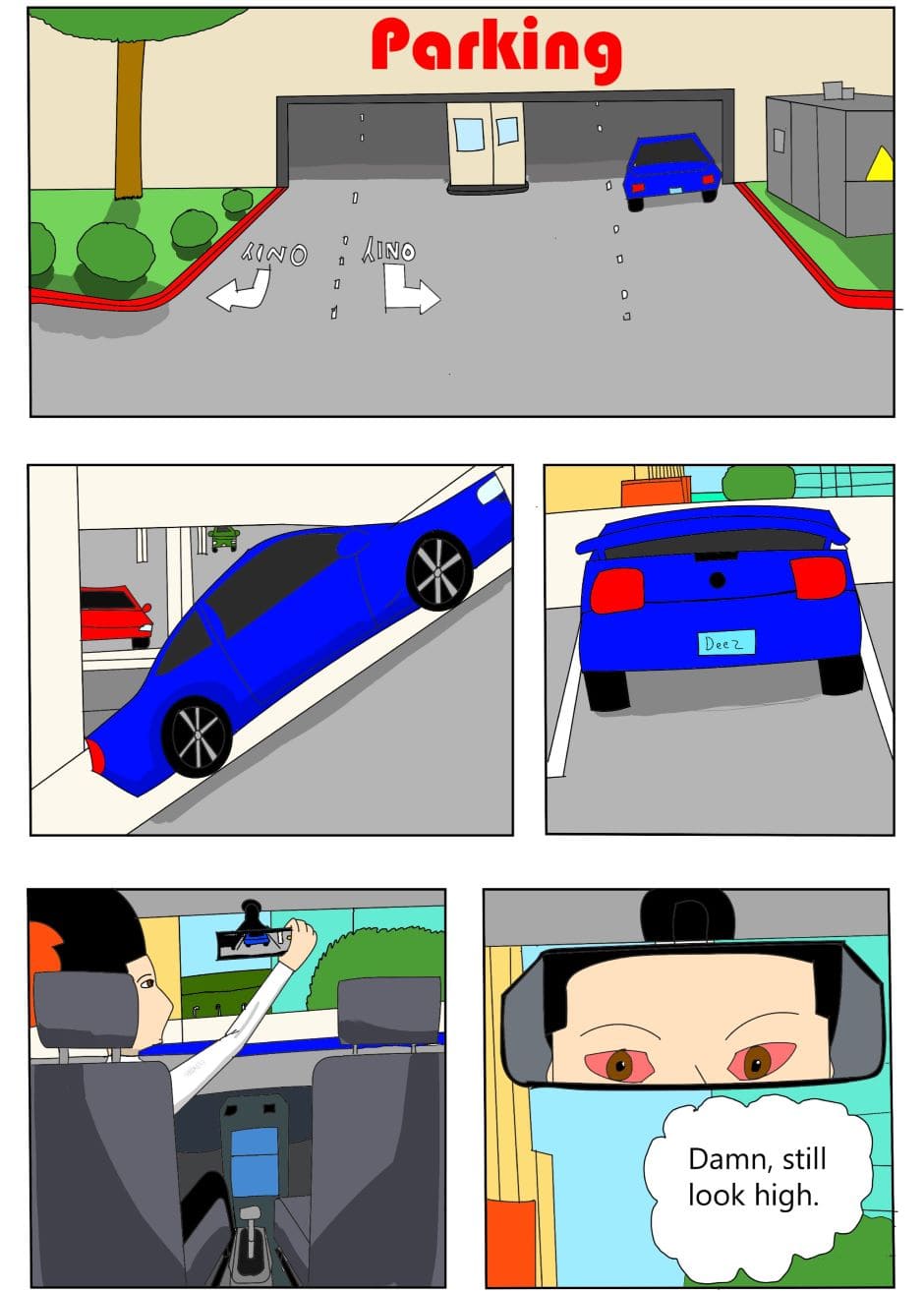 Parking

ONLY ONLY

Deez

Damn, still look high.