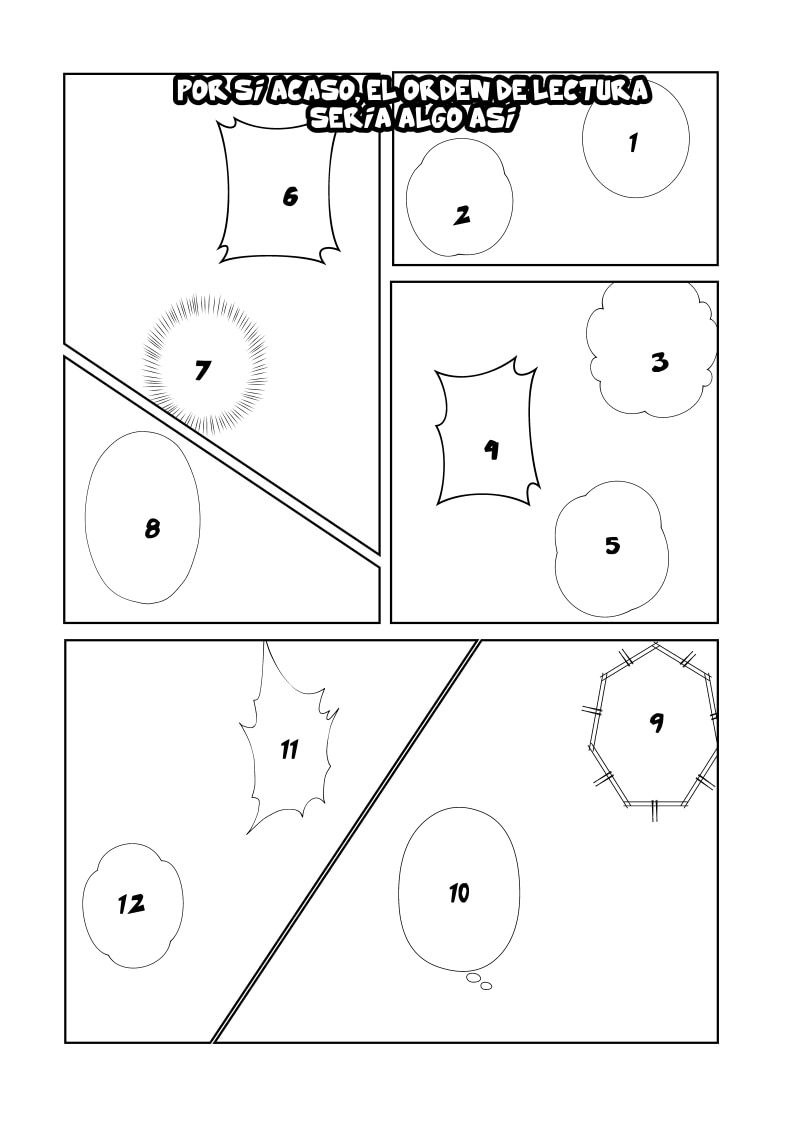 POR SÍ ACASO, EL ORDEN DE LECTURA SERÍA ALGO ASÍ

1

2

3

4

5

6

7

8

9

10

11

12