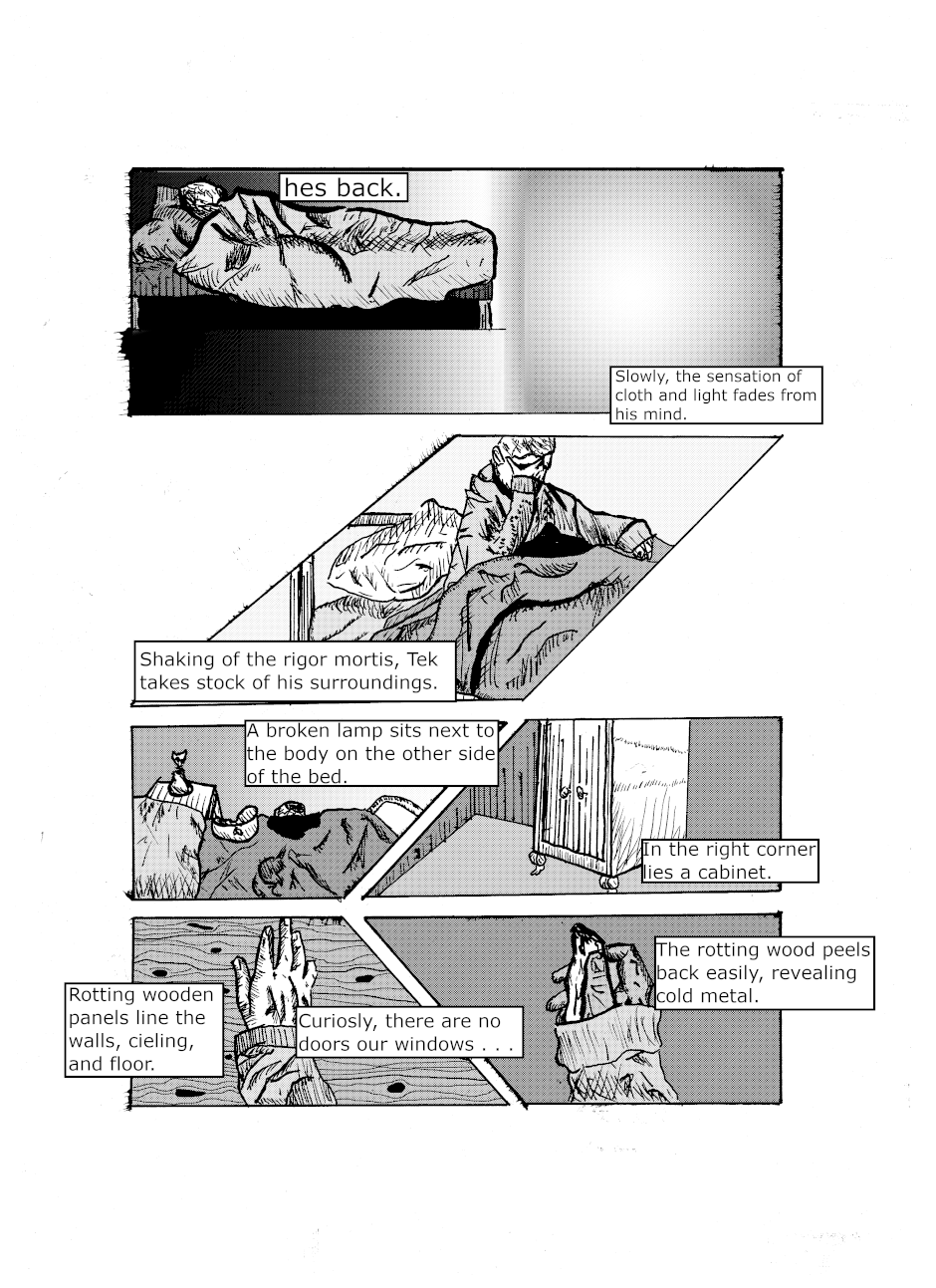 hes back.

Slowly, the sensation of cloth and light fades from his mind.

Shaking of the rigor mortis, Tek takes stock of his surroundings.

A broken lamp sits next to the body on the other side of the bed.

In the right corner lies a cabinet.

Rotting wooden panels line the walls, cieling, and floor.

Curiosly, there are no doors our windows . . .

The rotting wood peels back easily, revealing cold metal.