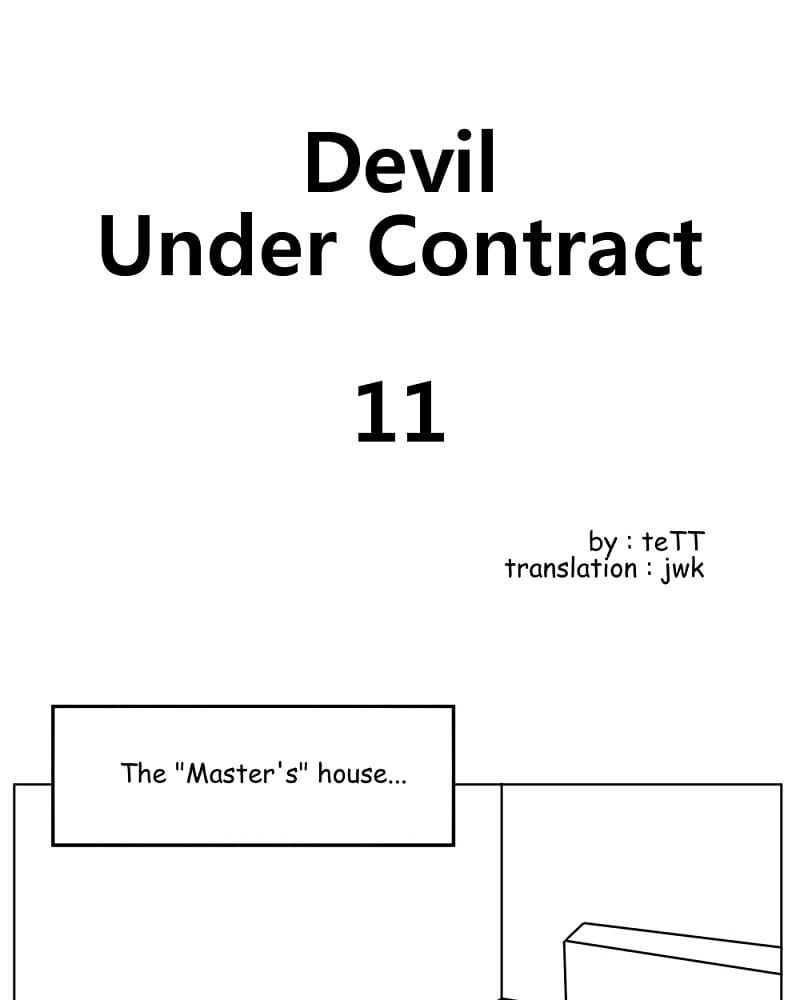 Devil
Under Contract

11

by : teTT
translation : jwk

The "Master's" house...