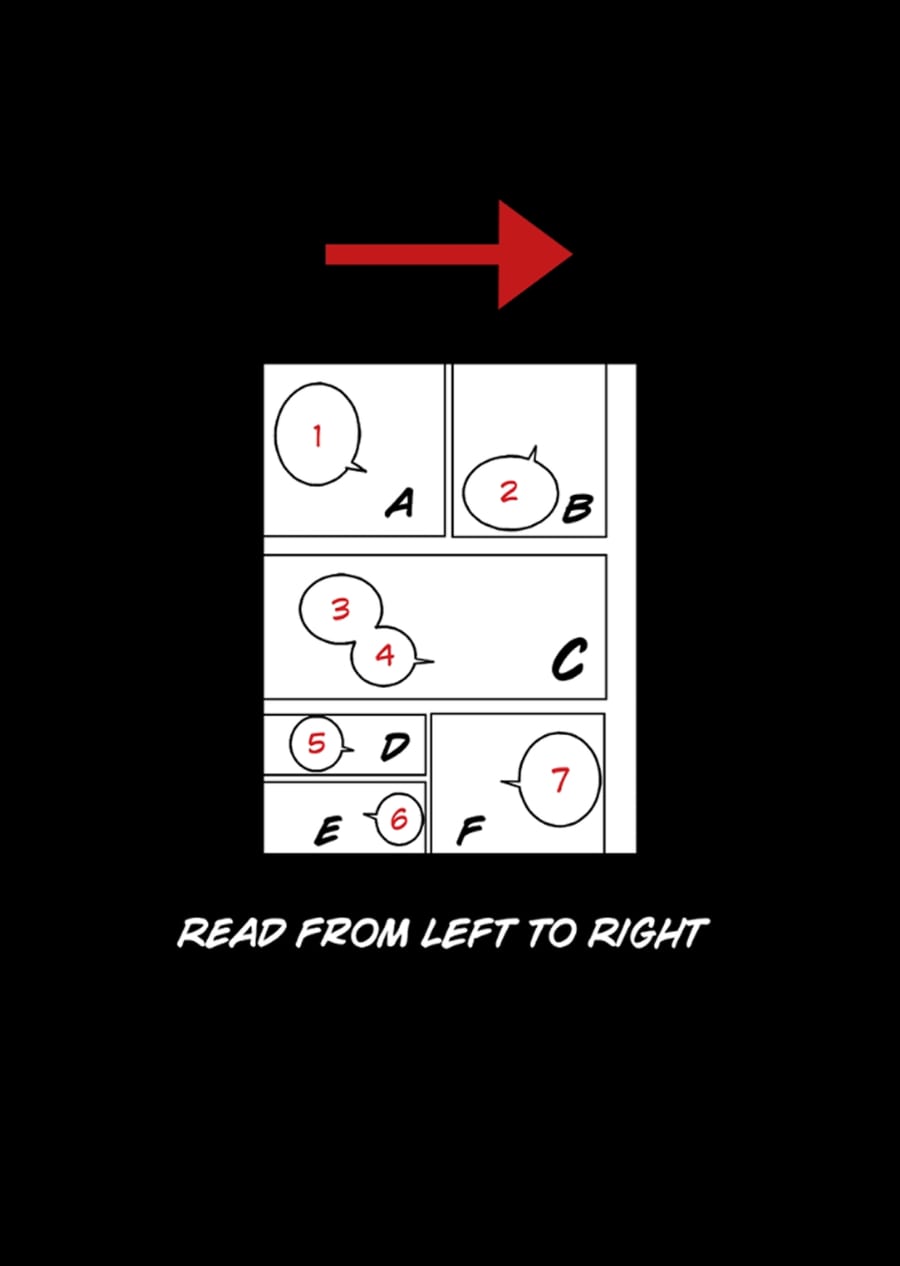 1
A
2
B
3
4
C
5
D
E
6
F
7

READ FROM LEFT TO RIGHT