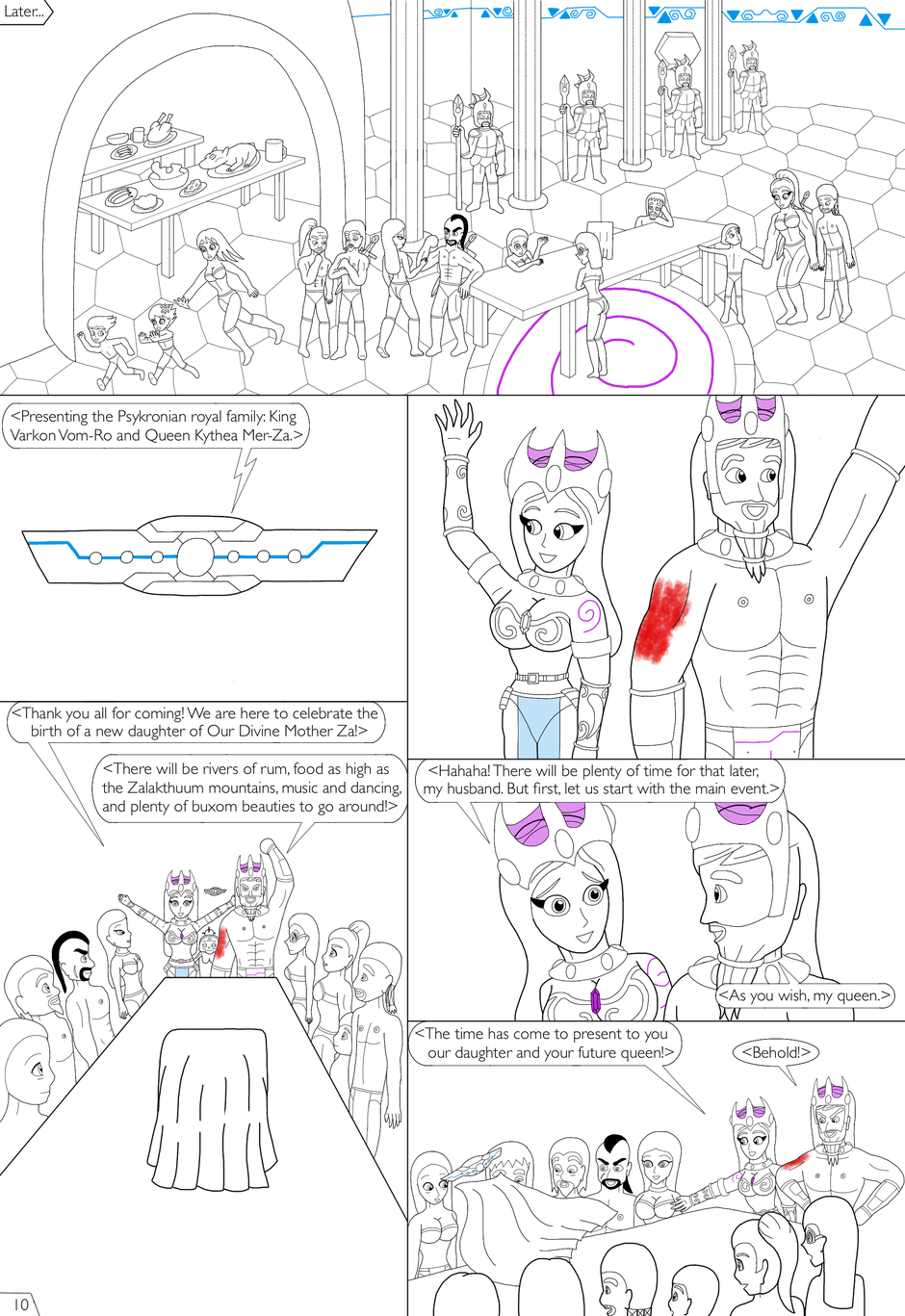 Later...

<Presenting the Psykronian royal family: King Varkon Vom-Ro and Queen Kythea Mer-Za.>

<Thank you all for coming! We are here to celebrate the birth of a new daughter of Our Divine Mother Za!>

<There will be rivers of rum, food as high as the Zalakthuum mountains, music and dancing, and plenty of buxom beauties to go around!>

<Hahaha! There will be plenty of time for that later, my husband. But first, let us start with the main event.>

<As you wish, my queen.>

<The time has come to present to you our daughter and your future queen!>

<Behold!>

10