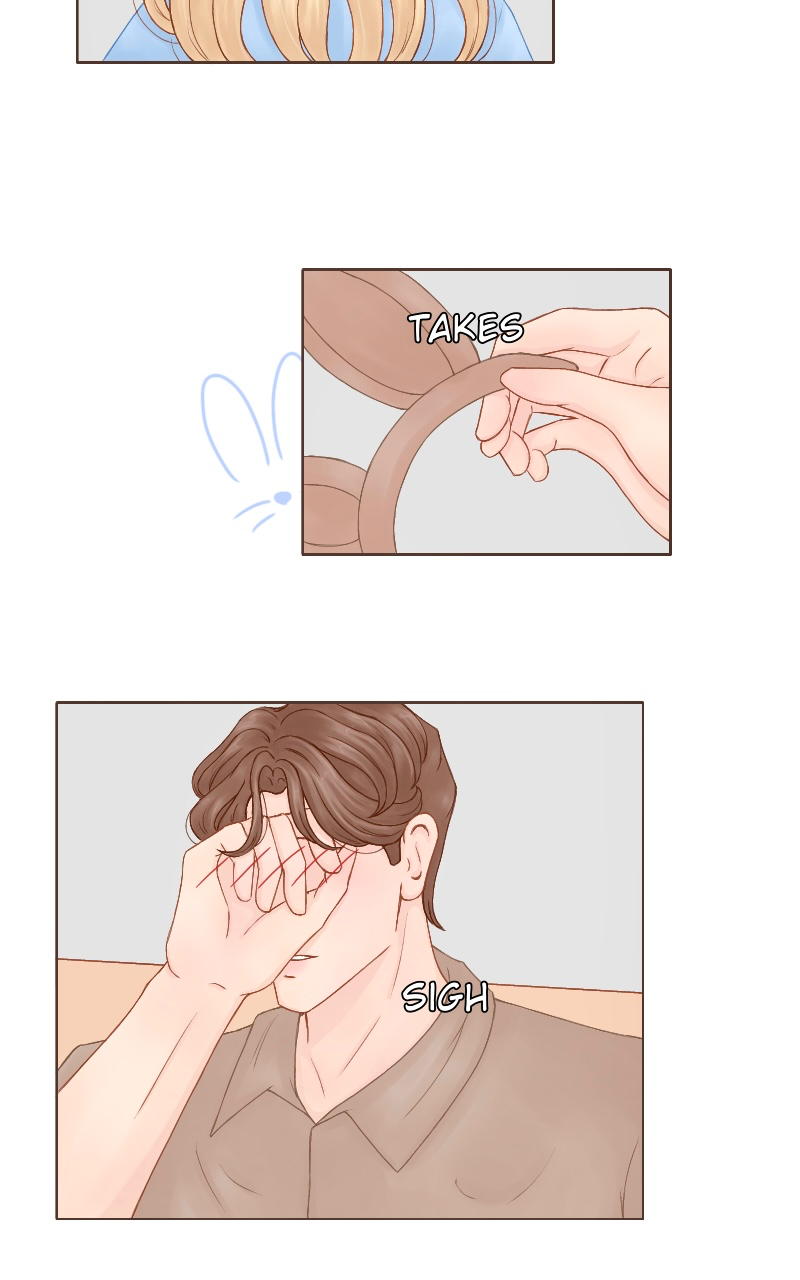 TAKES

SIGH