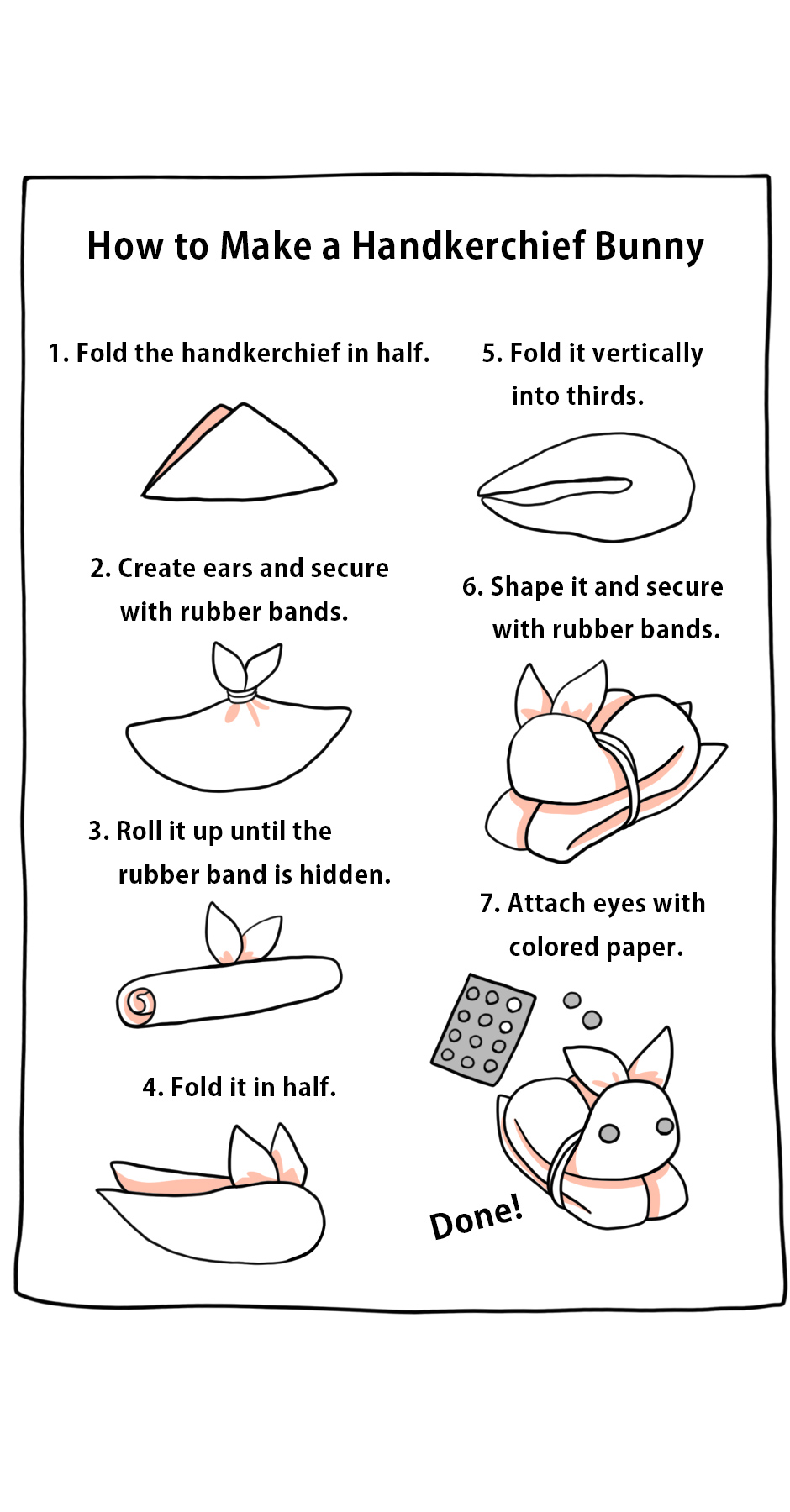 How to Make a Handkerchief Bunny

1. Fold the handkerchief in half.

2. Create ears and secure with rubber bands.

3. Roll it up until the rubber band is hidden.

4. Fold it in half.

5. Fold it vertically into thirds.

6. Shape it and secure with rubber bands.

7. Attach eyes with colored paper.

Done!