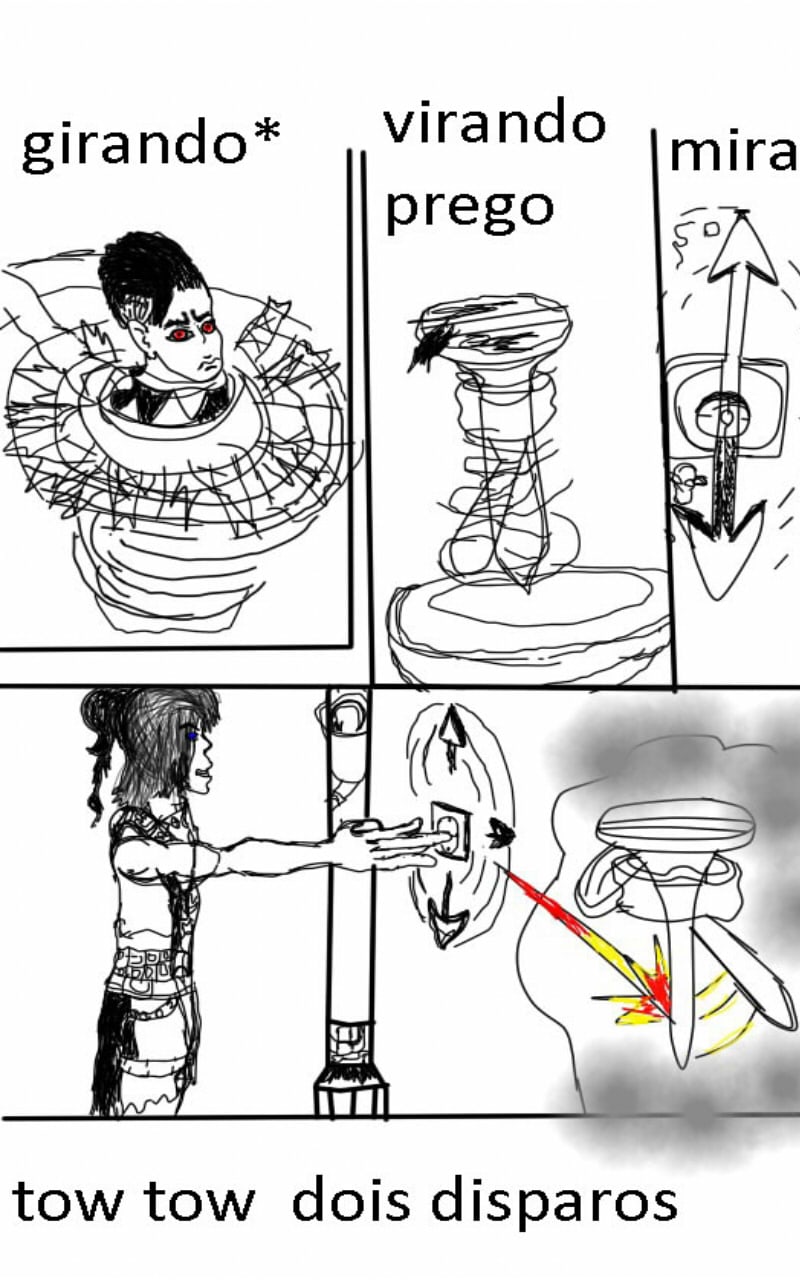 girando*

virando prego

mira

tow tow dois disparos