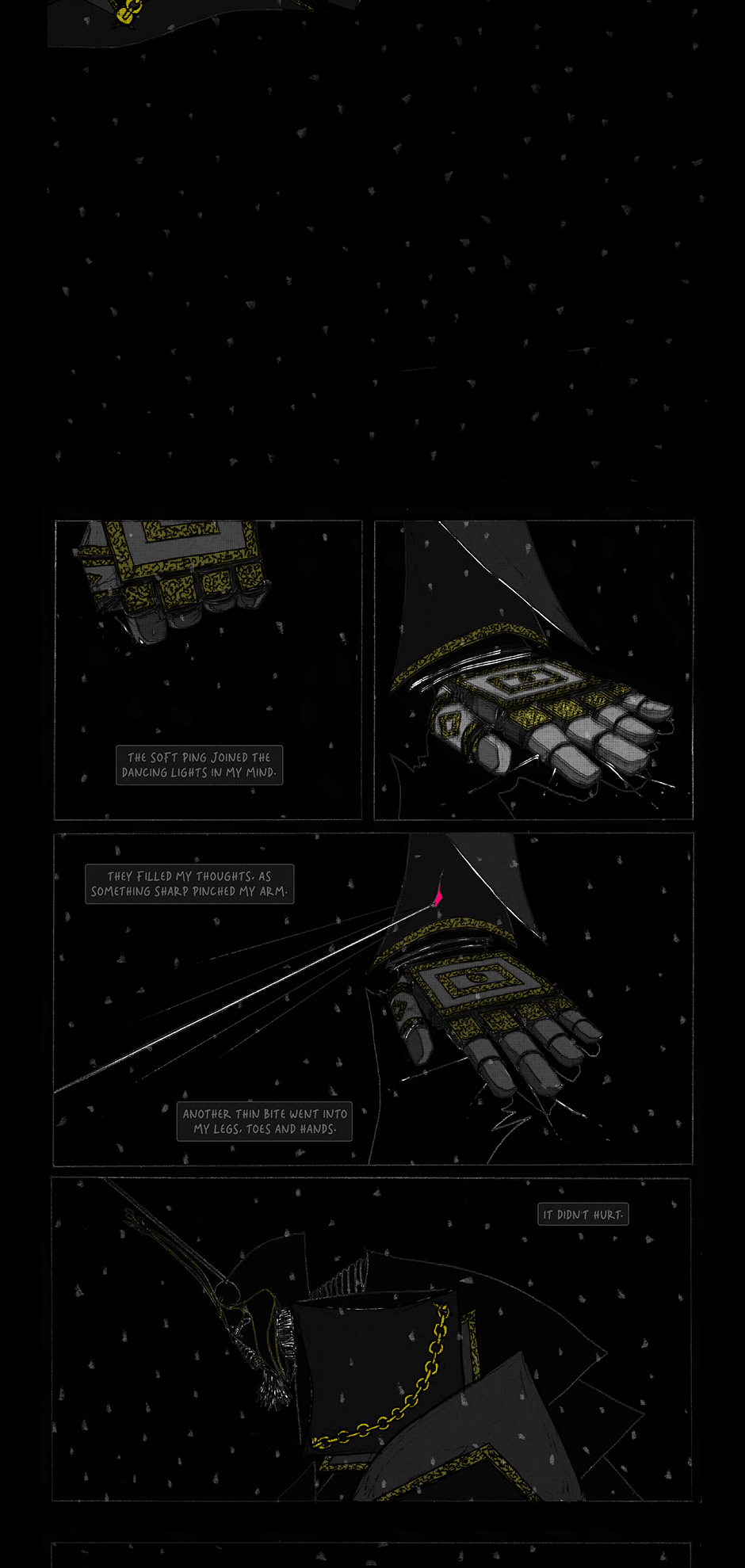 THE SOFT PING JOINED THE DANCING LIGHTS IN MY MIND.

THEY FILLED MY THOUGHTS, AS SOMETHING SHARP PINCHED MY ARM.

ANOTHER THIN BITE WENT INTO MY LEGS, TOES AND HANDS.

IT DIDN'T HURT.