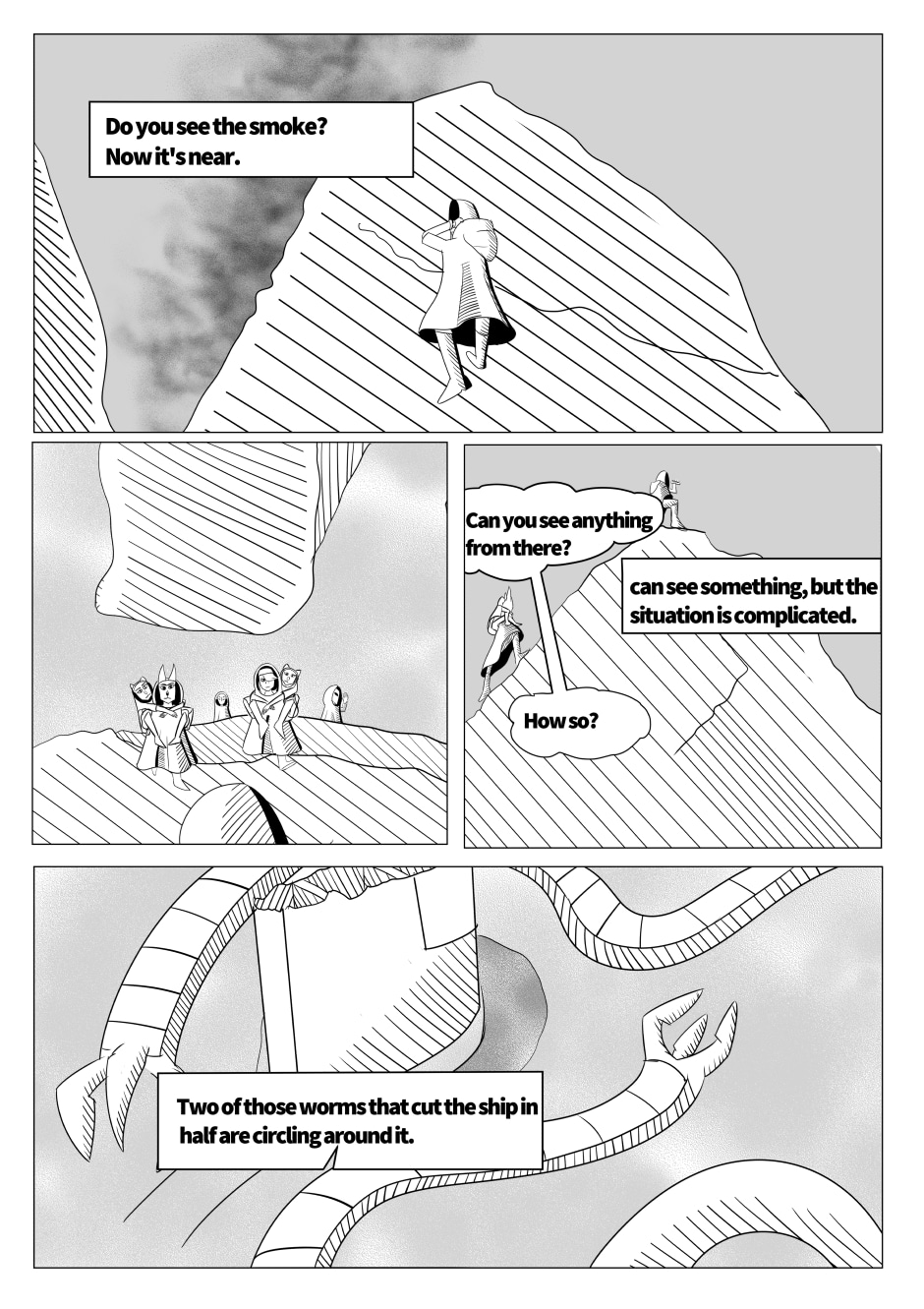 Do you see the smoke?
Now it's near.

Can you see anything from there?

can see something, but the situation is complicated.

How so?

Two of those worms that cut the ship in half are circling around it.