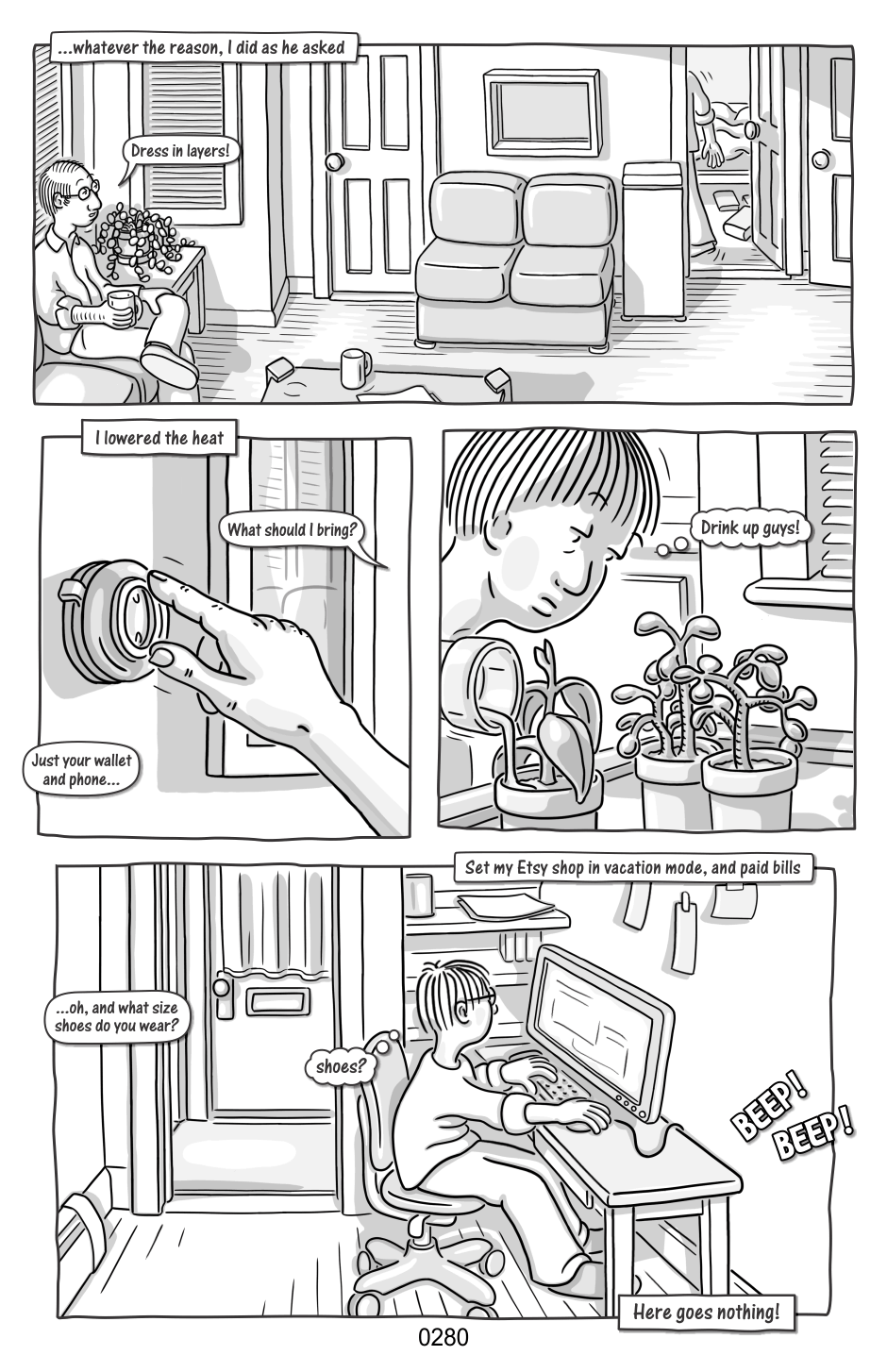 ...whatever the reason, I did as he asked

Dress in layers!

I lowered the heat

What should I bring?

Just your wallet and phone...

Drink up guys!

Set my Etsy shop in vacation mode, and paid bills

...oh, and what size shoes do you wear?

shoes?

BEEP! BEEP!

Here goes nothing!

0280