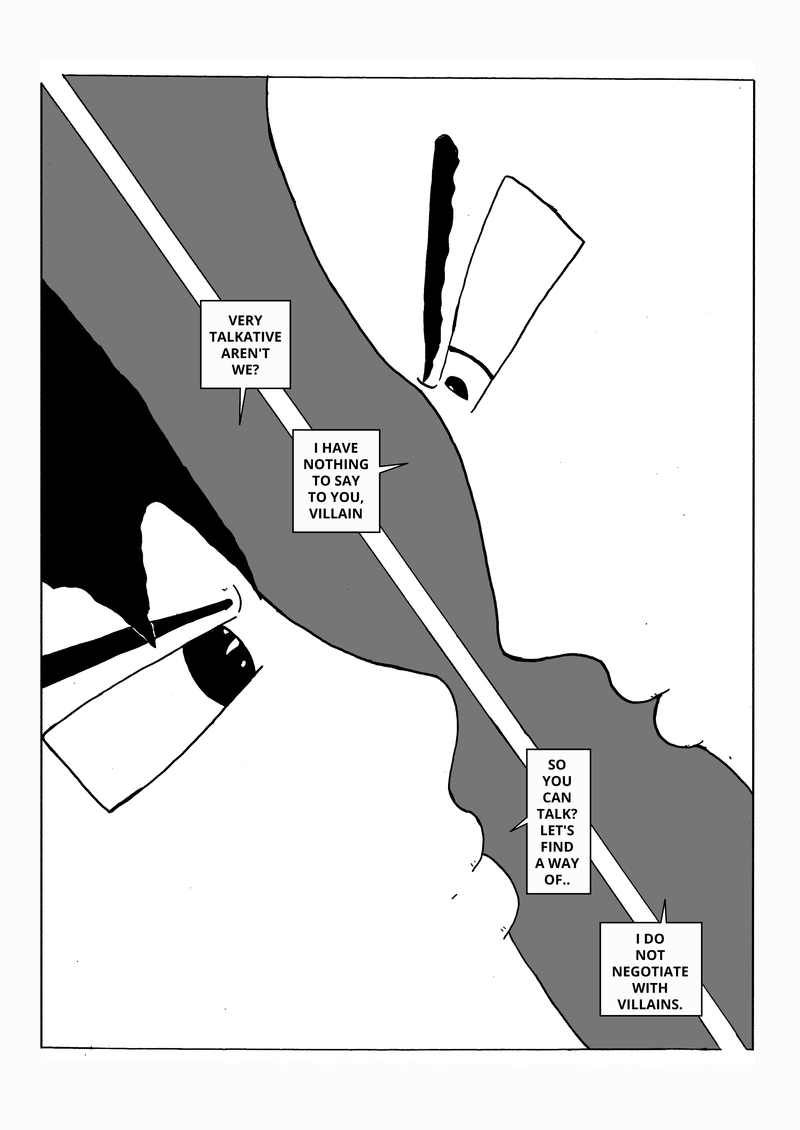 VERY TALKATIVE AREN'T WE?

I HAVE NOTHING TO SAY TO YOU, VILLAIN

SO YOU CAN TALK? LET'S FIND A WAY OF..

I DO NOT NEGOTIATE WITH VILLAINS.