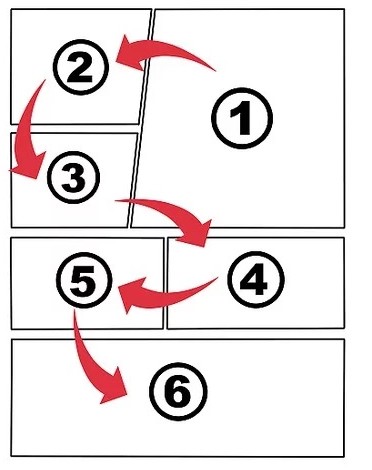 2

1

3

5

4

6