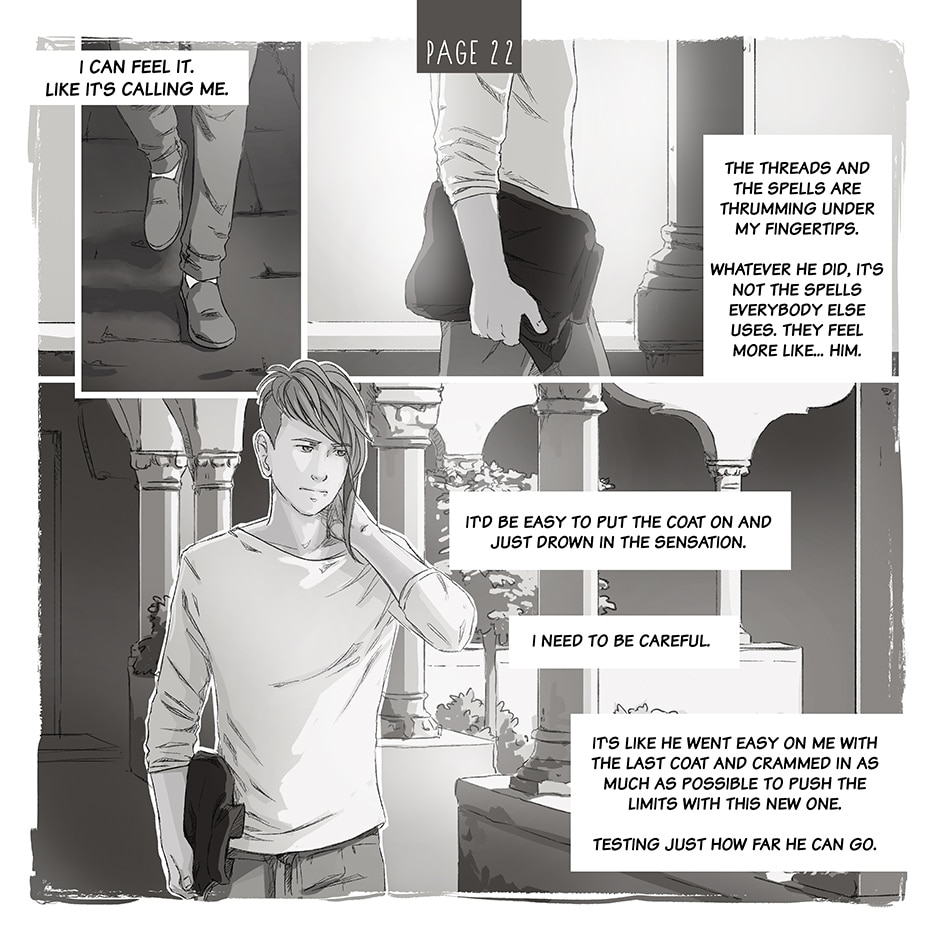 PAGE 22

I CAN FEEL IT. LIKE IT'S CALLING ME.

THE THREADS AND THE SPELLS ARE THRUMMING UNDER MY FINGERTIPS.

WHATEVER HE DID, IT'S NOT THE SPELLS EVERYBODY ELSE USES. THEY FEEL MORE LIKE... HIM.

IT'D BE EASY TO PUT THE COAT ON AND JUST DROWN IN THE SENSATION.

I NEED TO BE CAREFUL.

IT'S LIKE HE WENT EASY ON ME WITH THE LAST COAT AND CRAMMED IN AS MUCH AS POSSIBLE TO PUSH THE LIMITS WITH THIS NEW ONE.

TESTING JUST HOW FAR HE CAN GO.