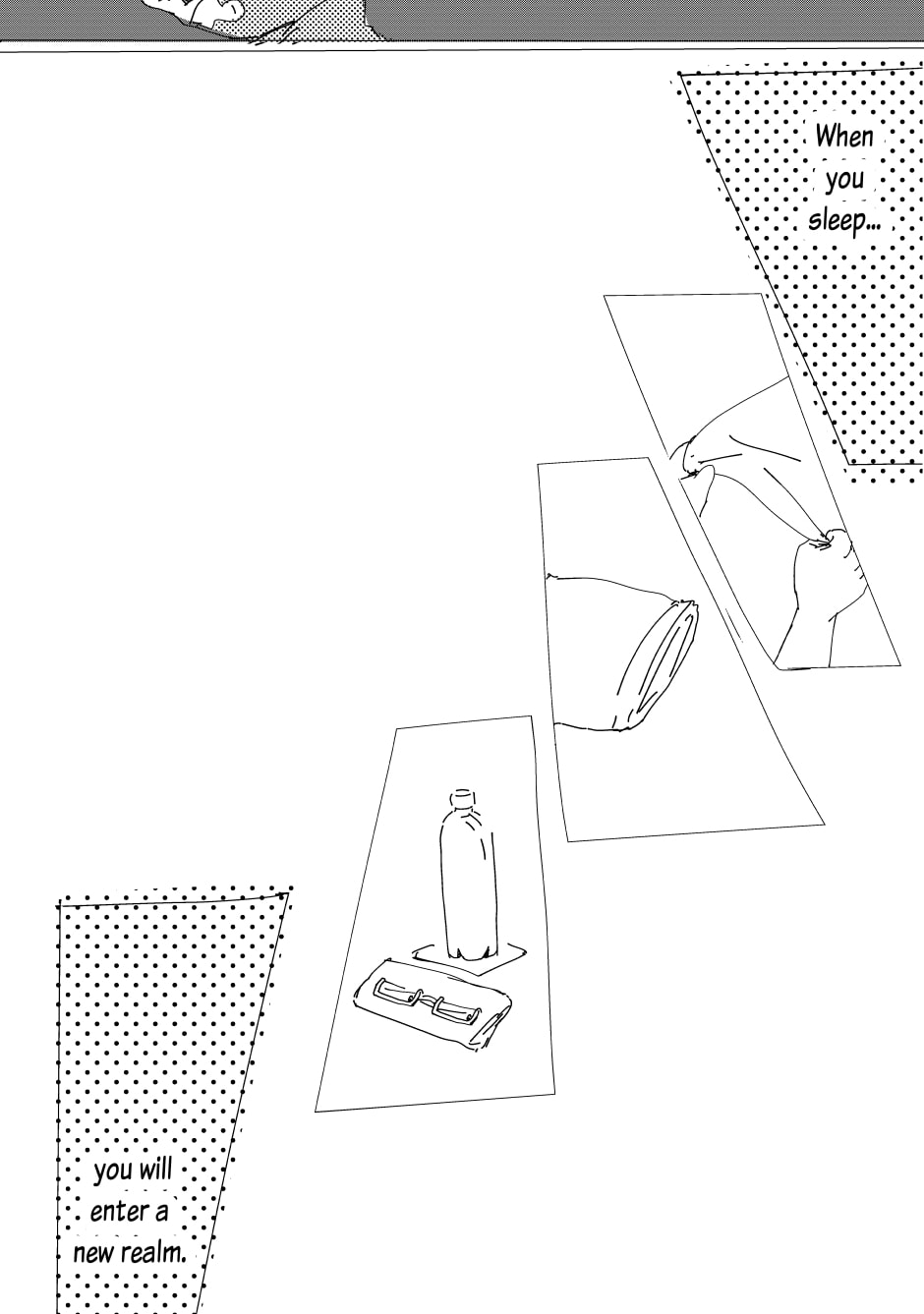 When you sleep...

you will enter a new realm.