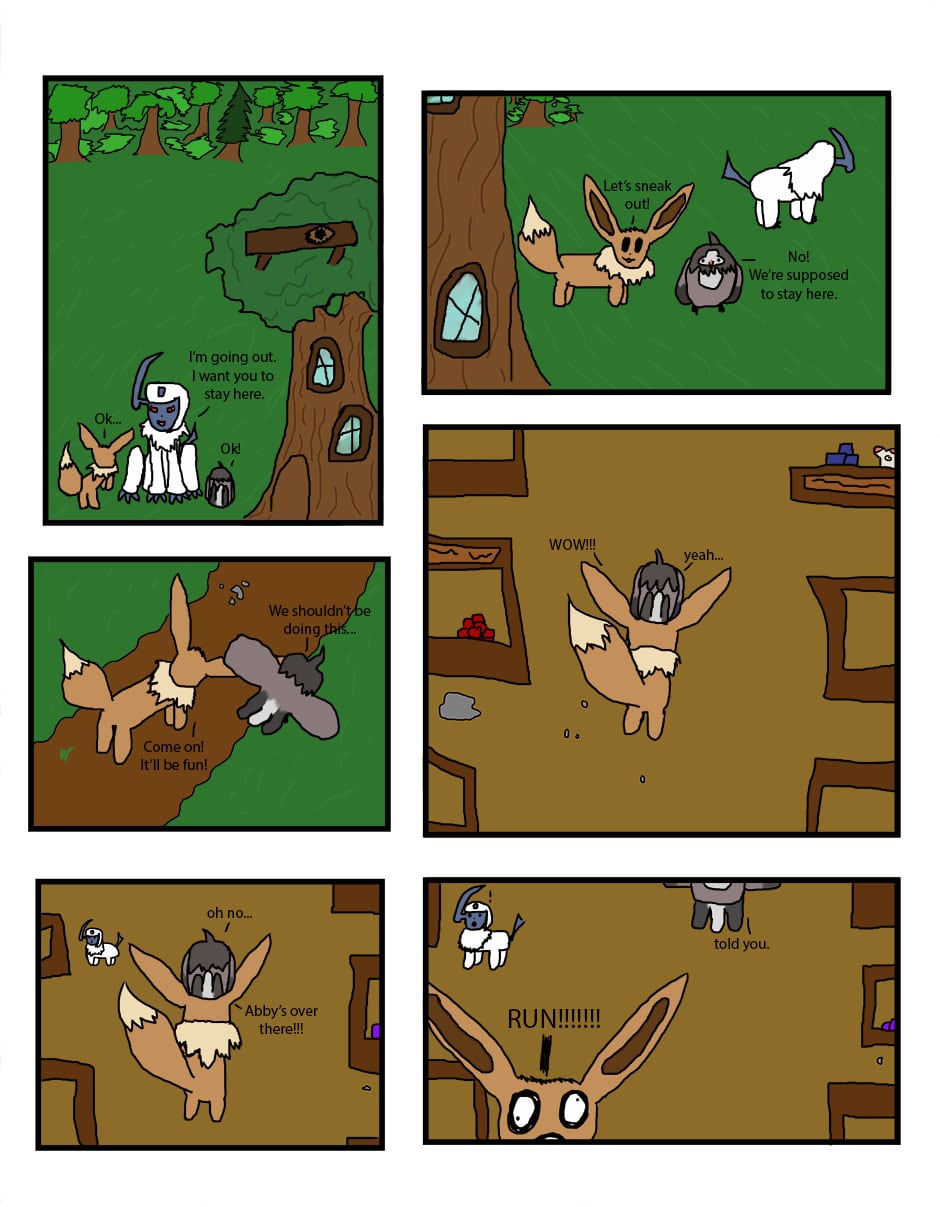 I'm going out. I want you to stay here.

Ok...

Ok!

Let's sneak out!

No! We're supposed to stay here.

We shouldn't be doing this...

Come on! It'll be fun!

WOW!!!

yeah...

oh no...

Abby's over there!!!

told you.

RUN!!!!!!!