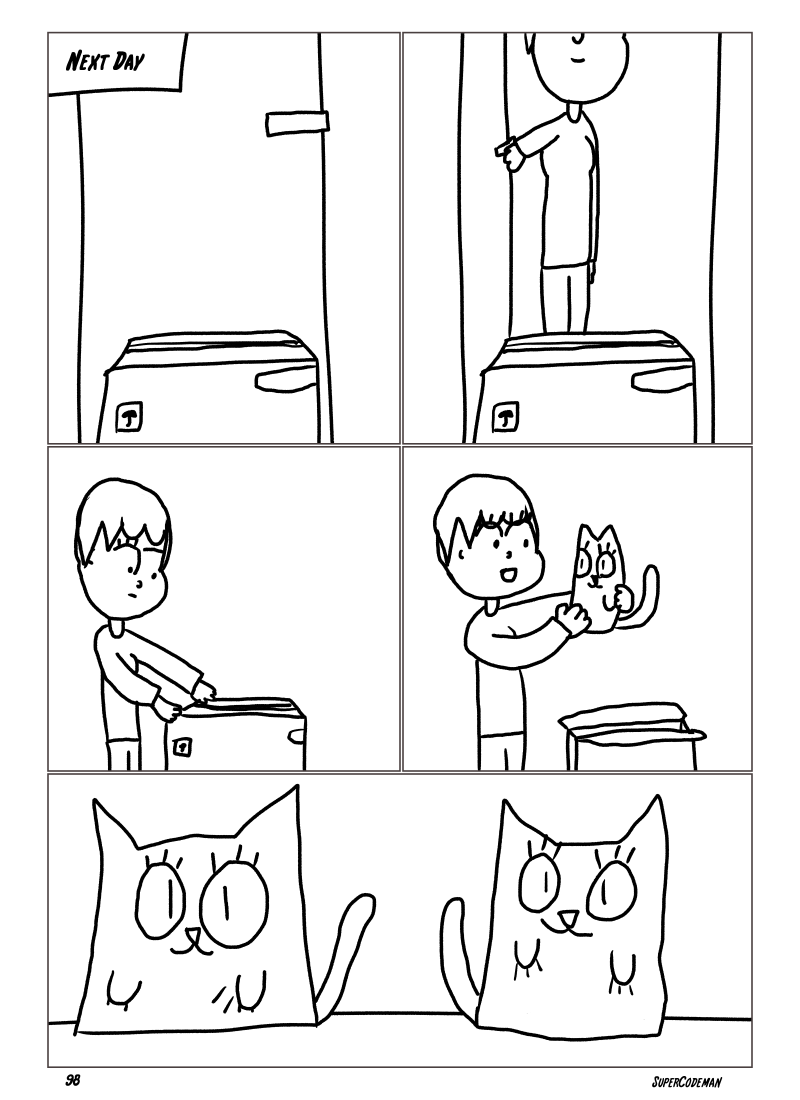 NEXT DAY

98

SUPERCODEMAN