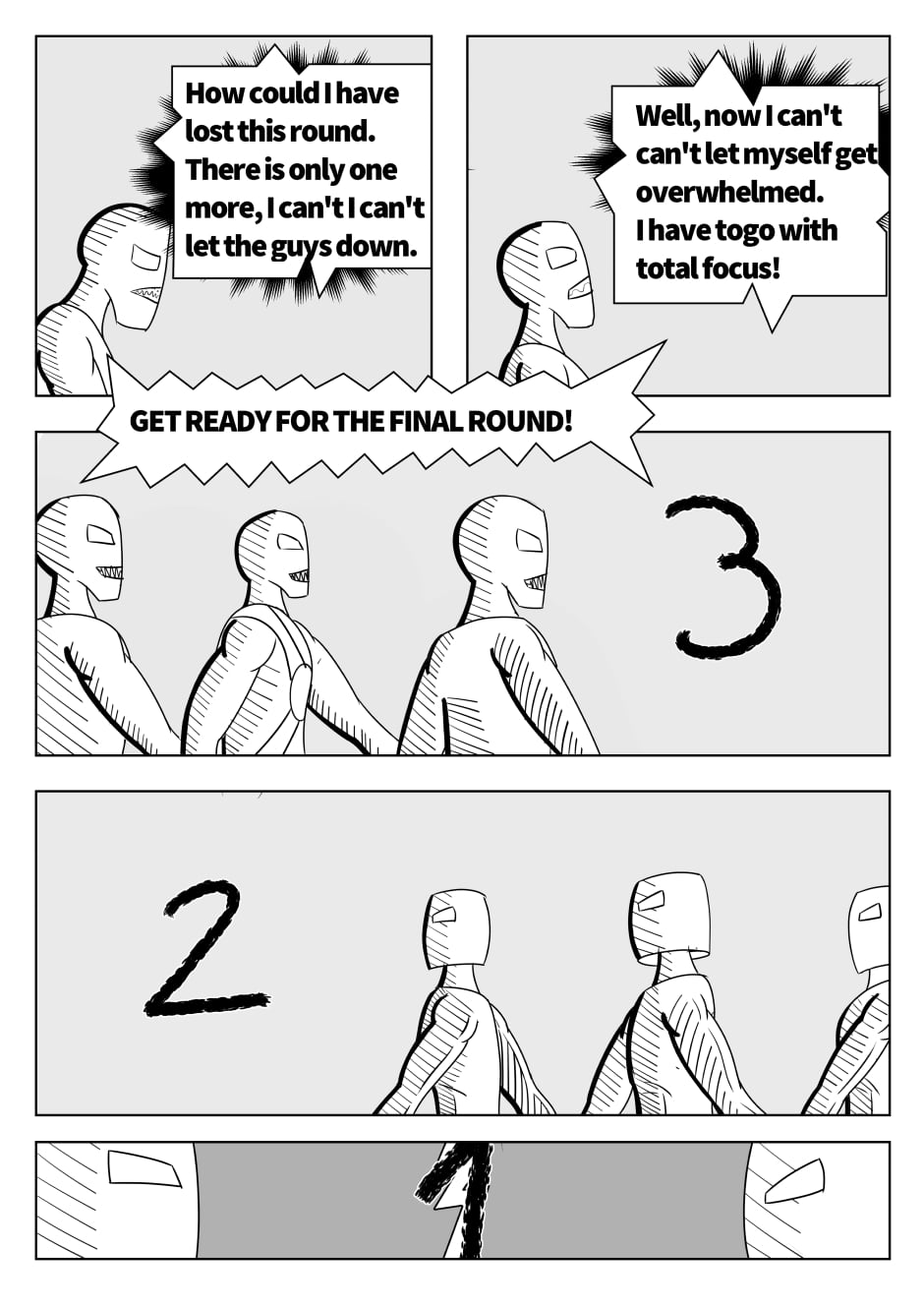 How could I have lost this round. There is only one more, I can't I can't let the guys down.

Well, now I can't can't let myself get overwhelmed. I have togo with total focus!

GET READY FOR THE FINAL ROUND!

3

2

1