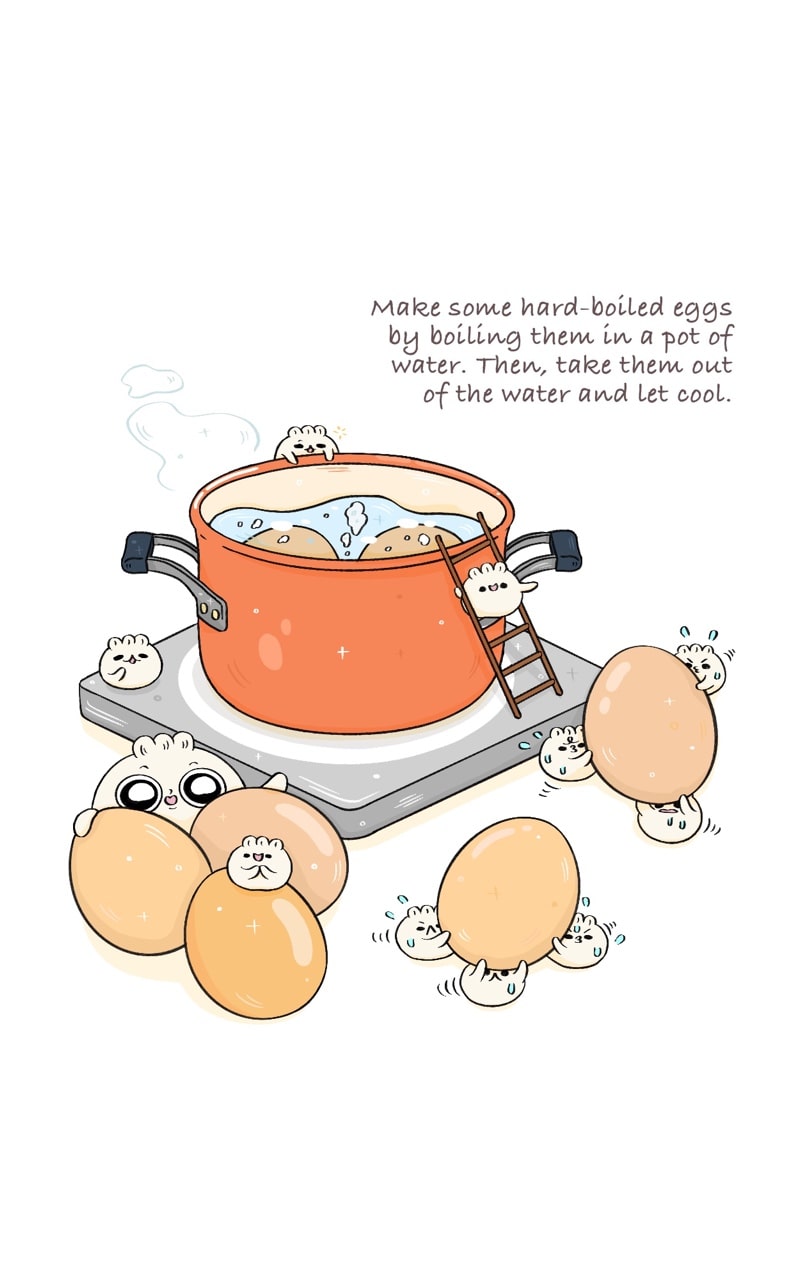 Make some hard-boiled eggs by boiling them in a pot of water. Then, take them out of the water and let cool.